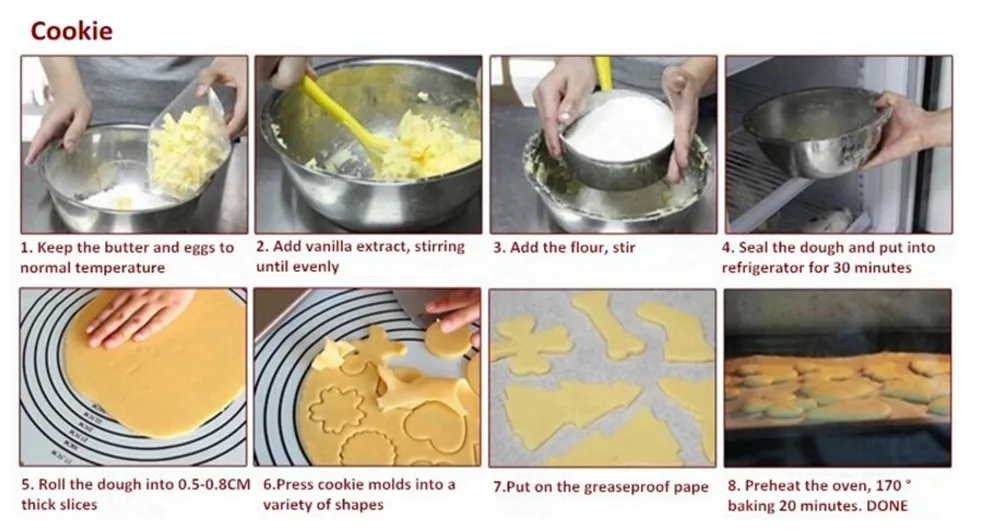 Cookie

1. Keep the butter and eggs to normal temperature

2. Add vanilla extract, stirring until evenly

3. Add the flour, stir

4. Seal the dough and put into refrigerator for 30 minutes

5. Roll the dough into 0.5-0.8CM thick slices

6.Press cookie molds into a variety of shapes

7.Put on the greaseproof pape

8. Preheat the oven, 170 ° baking 20 minutes. DONE