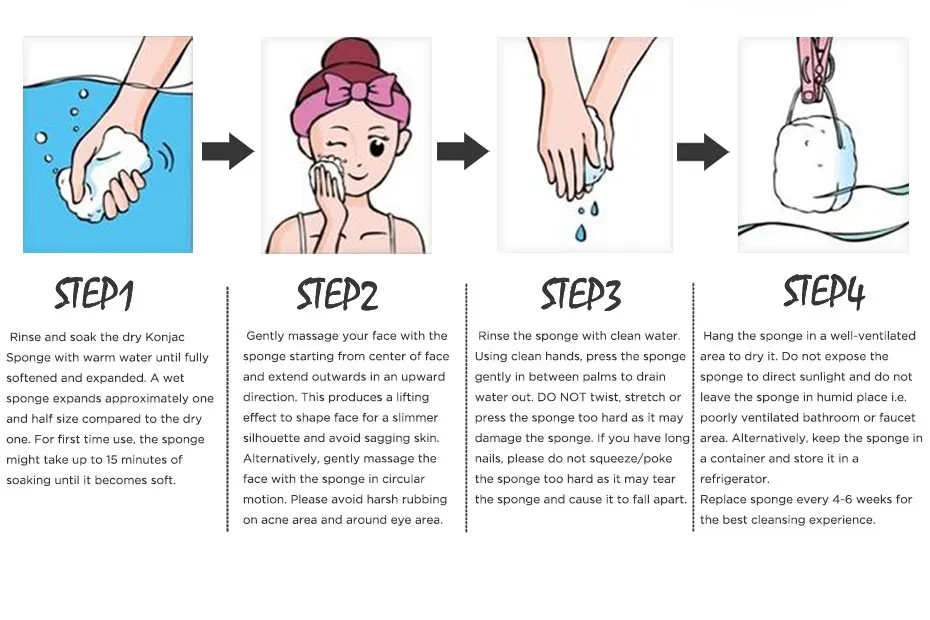 STEP1

Rinse and soak the dry Konjac Sponge with warm water until fully softened and expanded. A wet sponge expands approximately one and half size compared to the dry one. For first time use, the sponge might take up to 15 minutes of soaking until it becomes soft.

STEP2

Gently massage your face with the sponge starting from center of face and extend outwards in an upward direction. This produces a lifting effect to shape face for a slimmer silhouette and avoid sagging skin. Alternatively, gently massage the face with the sponge in circular motion. Please avoid harsh rubbing on acne area and around eye area.

STEP3

Rinse the sponge with clean water. Using clean hands, press the sponge gently in between palms to drain water out. DO NOT twist, stretch or press the sponge too hard as it may damage the sponge. If you have long nails, please do not squeeze/poke the sponge too hard as it may tear the sponge and cause it to fall apart.

STEP4

Hang the sponge in a well-ventilated area to dry it. Do not expose the sponge to direct sunlight and do not leave the sponge in humid place i.e. poorly ventilated bathroom or faucet area. Alternatively, keep the sponge in a container and store it in a refrigerator.
Replace sponge every 4-6 weeks for the best cleansing experience.