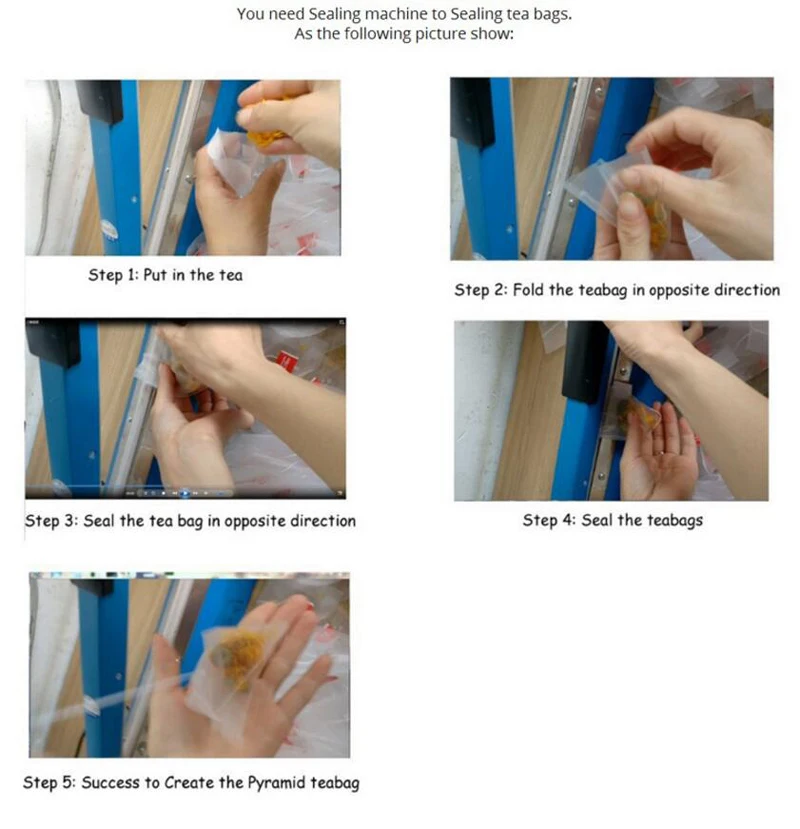 You need Sealing machine to Sealing tea bags.
As the following picture show:

Step 1: Put in the tea

Step 2: Fold the teabag in opposite direction

Step 3: Seal the tea bag in opposite direction

Step 4: Seal the teabags

Step 5: Success to Create the Pyramid teabag