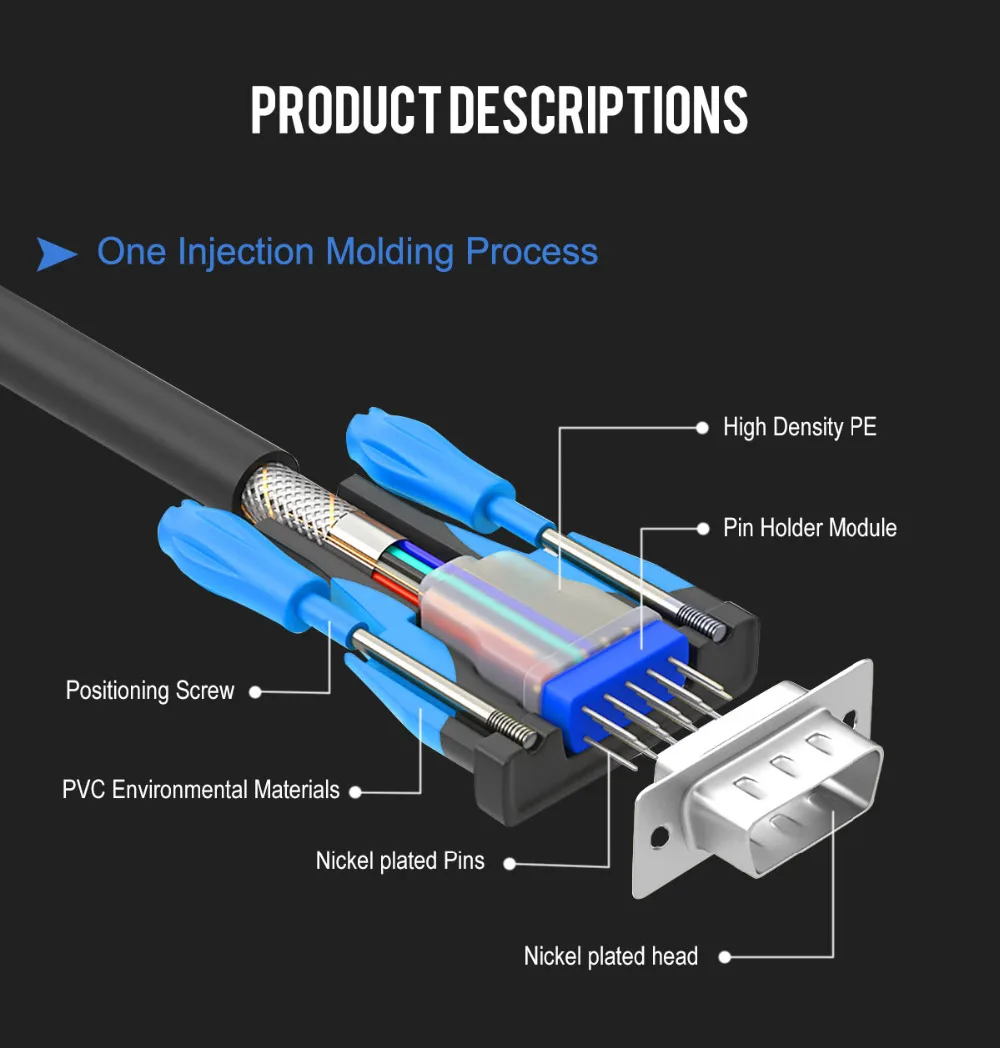 PRODUCT DESCRIPTIONS

One Injection Molding Process

High Density PE

Pin Holder Module

Positioning Screw

PVC Environmental Materials

Nickel plated Pins

Nickel plated head