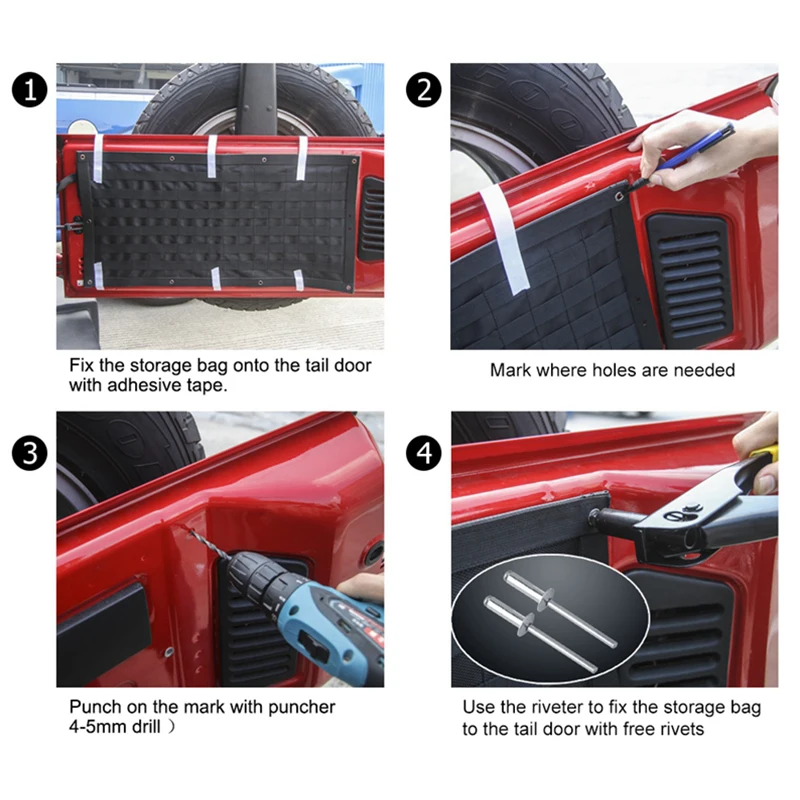 1

Fix the storage bag onto the tail door with adhesive tape.

2

Mark where holes are needed

3

Punch on the mark with puncher 4-5mm drill ）

4

Use the riveter to fix the storage bag to the tail door with free rivets