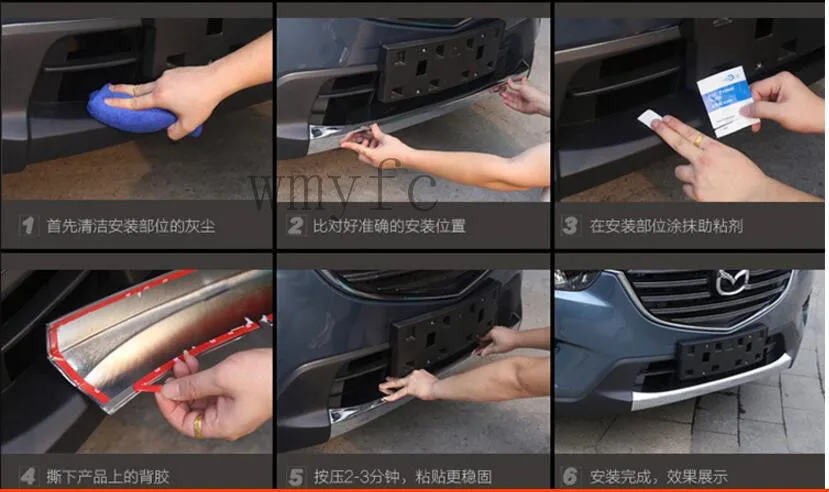 1 首先清洁安装部位的灰尘

2 比对好准确的安装位置

3 在安装部位涂抹助粘剂

4 撕下产品上的背胶

5 按压2-3分钟，粘贴更稳固

6 安装完成，效果展示

wmyfc