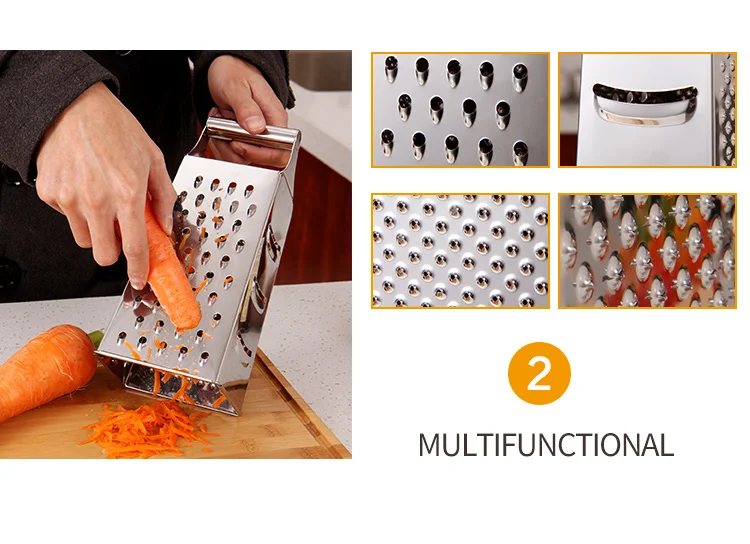 2

MULTIFUNCTIONAL