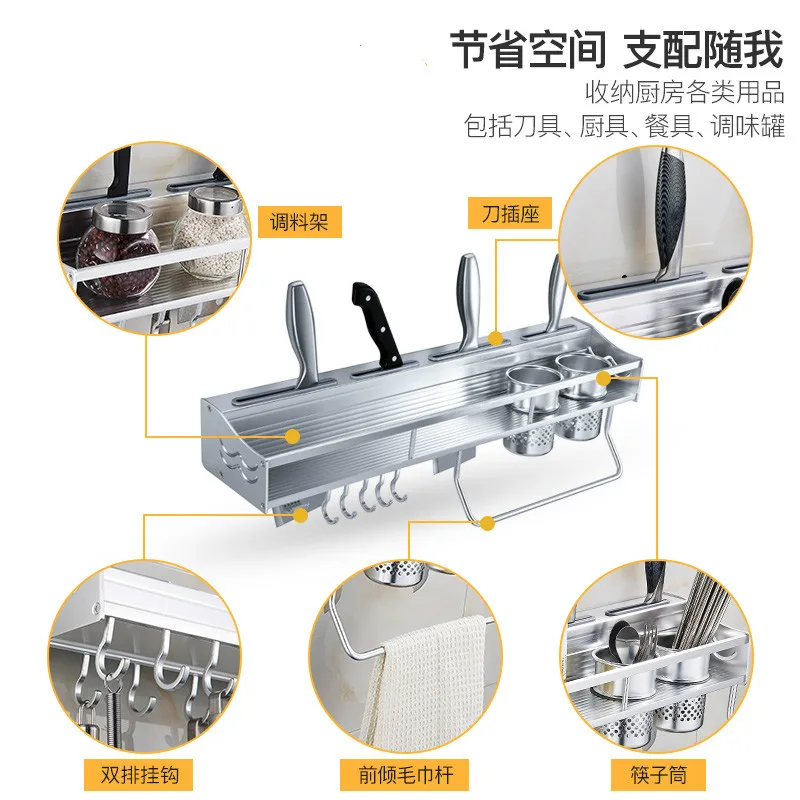 节省空间 支配随我
收纳厨房各类用品
包括刀具、厨具、餐具、调味罐

调料架

刀插座

双排挂钩

前倾毛巾杆

筷子筒