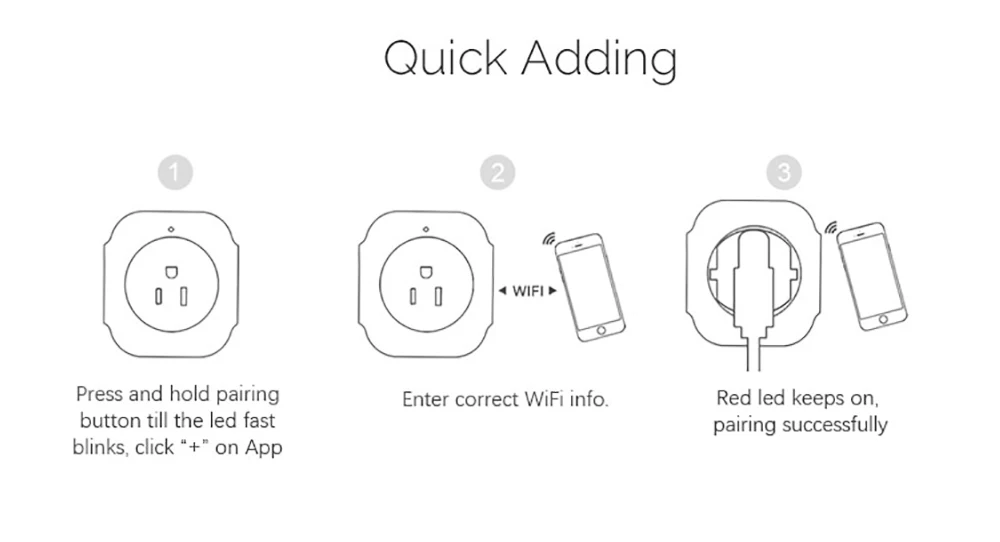 Quick Adding

1

Press and hold pairing button till the led fast blinks, click "+" on App

2

WIFI

Enter correct WiFi info.

3

Red led keeps on, pairing successfully