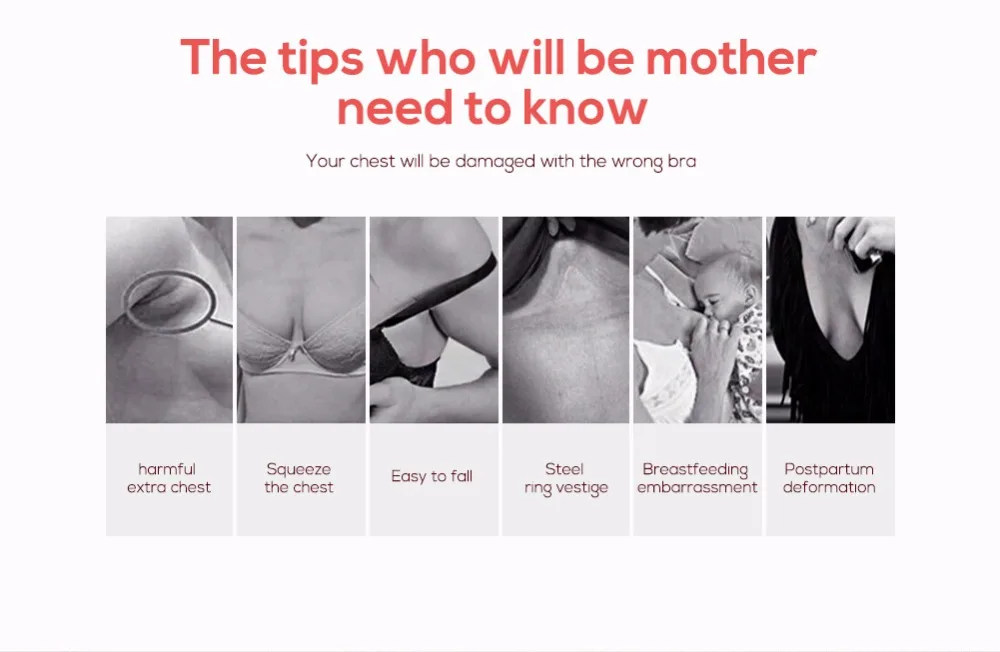 The tips who will be mother need to know

Your chest will be damaged with the wrong bra

harmful extra chest

Squeeze the chest

Easy to fall

Steel ring vestige

Breastfeeding embarrassment

Postpartum deformation