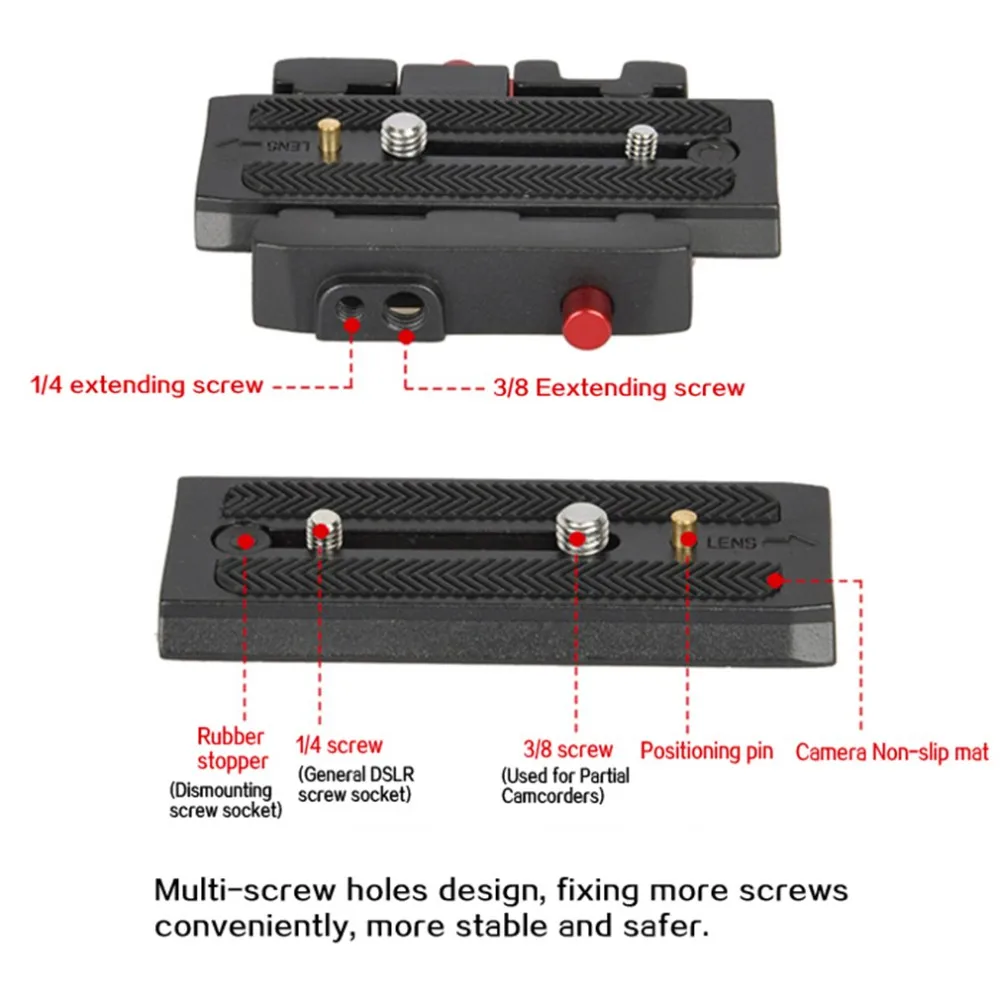 LENS

1/4 extending screw

3/8 Eextending screw

LENS

Rubber stopper
(Dismounting screw socket)

1/4 screw
(General DSLR screw socket)

3/8 screw
(Used for Partial Camcorders)

Positioning pin

Camera Non-slip mat

Multi-screw holes design, fixing more screws conveniently, more stable and safer.