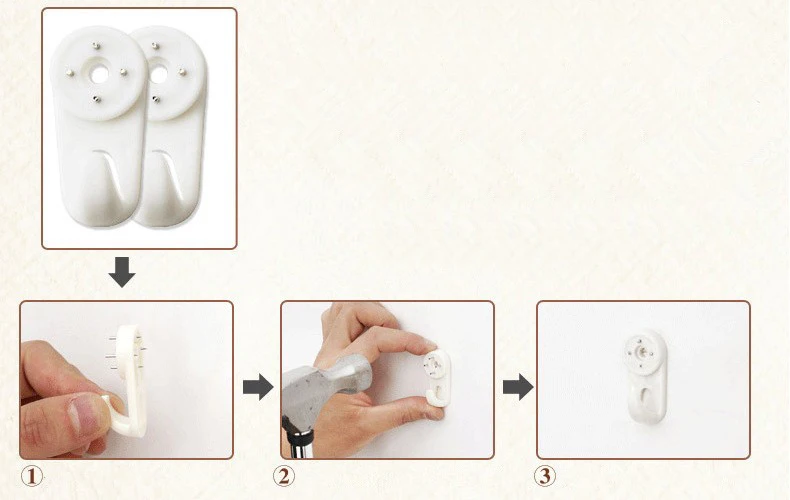 ①

②

③