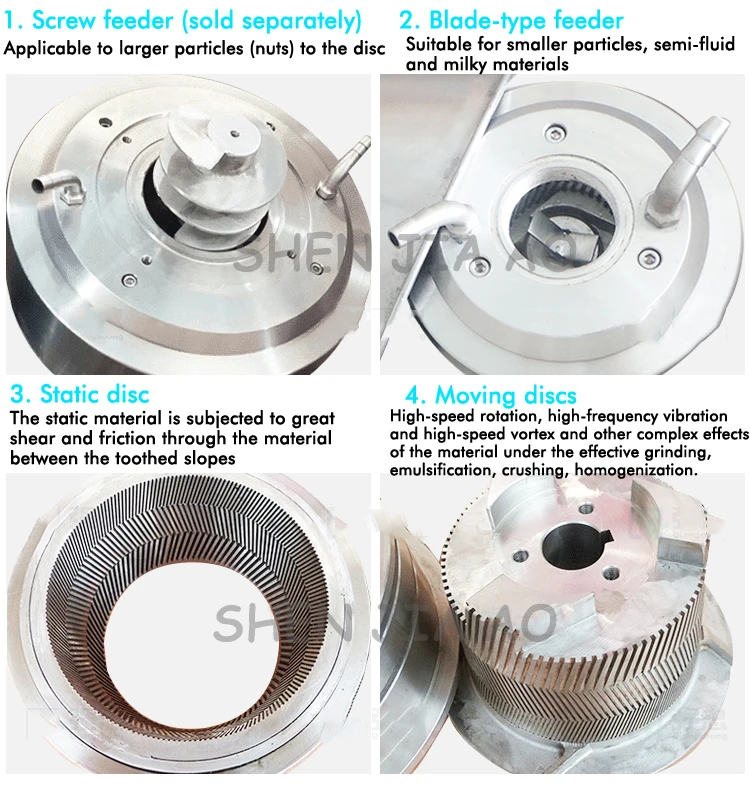 1. Screw feeder (sold separately)
Applicable to larger particles (nuts) to the disc

2. Blade-type feeder
Suitable for smaller particles, semi-fluid and milky materials

SHEN JIA AO

3. Static disc
The static material is subjected to great shear and friction through the material between the toothed slopes

4. Moving discs
High-speed rotation, high-frequency vibration and high-speed vortex and other complex effects of the material under the effective grinding, emulsification, crushing, homogenization.

SHEN JIA AO