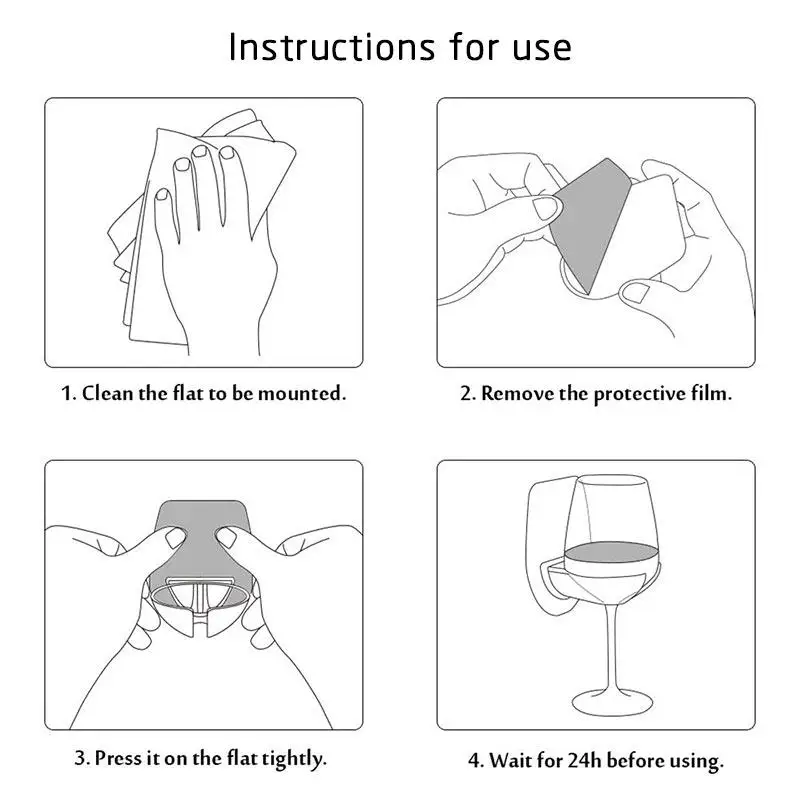 Instructions for use

1. Clean the flat to be mounted.

2. Remove the protective film.

3. Press it on the flat tightly.

4. Wait for 24h before using.