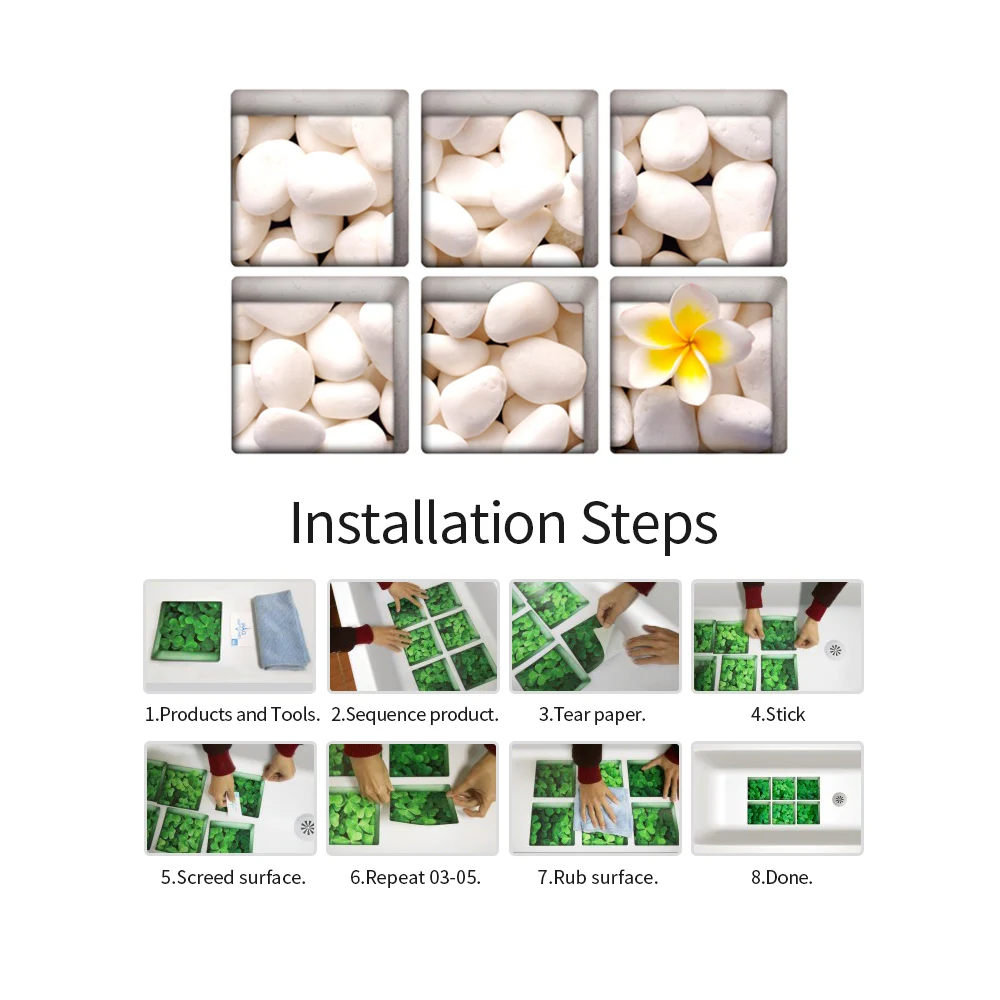 Installation Steps

1.Products and Tools.
2.Sequence product.
3.Tear paper.
4.Stick

5.Screed surface.
6.Repeat 03-05.
7.Rub surface.
8.Done.