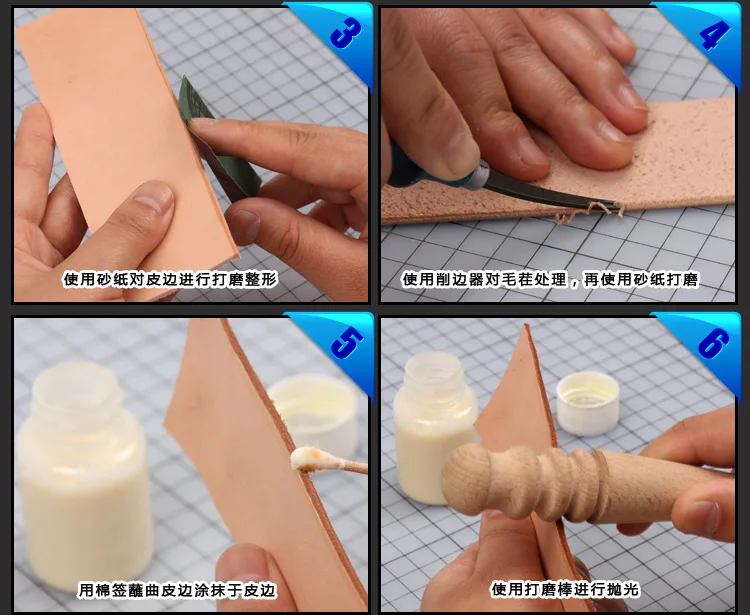 3

使用砂纸对皮边进行打磨整形

4

使用削边器对毛茬处理，再使用砂纸打磨

5

用棉签蘸曲皮边涂抹于皮边

6

使用打磨棒进行抛光