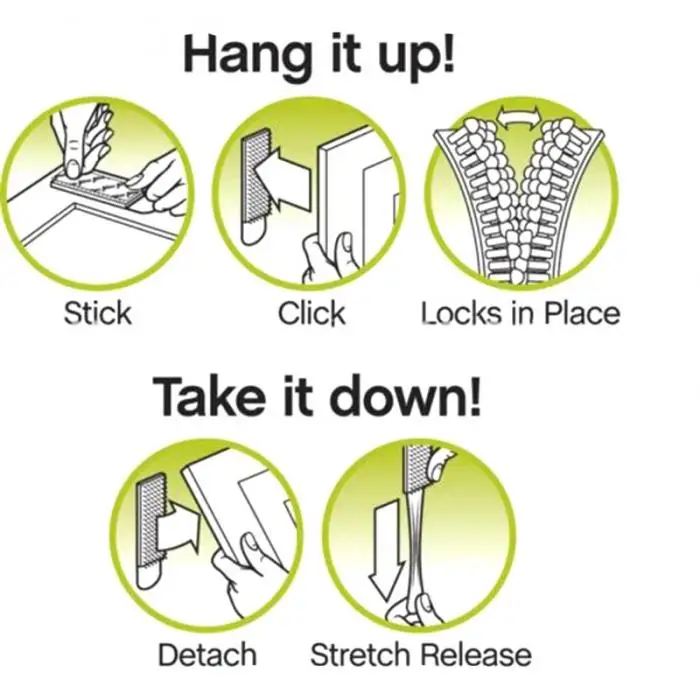 Hang it up!

Stick

Click

Locks in Place

Take it down!

Detach

Stretch Release