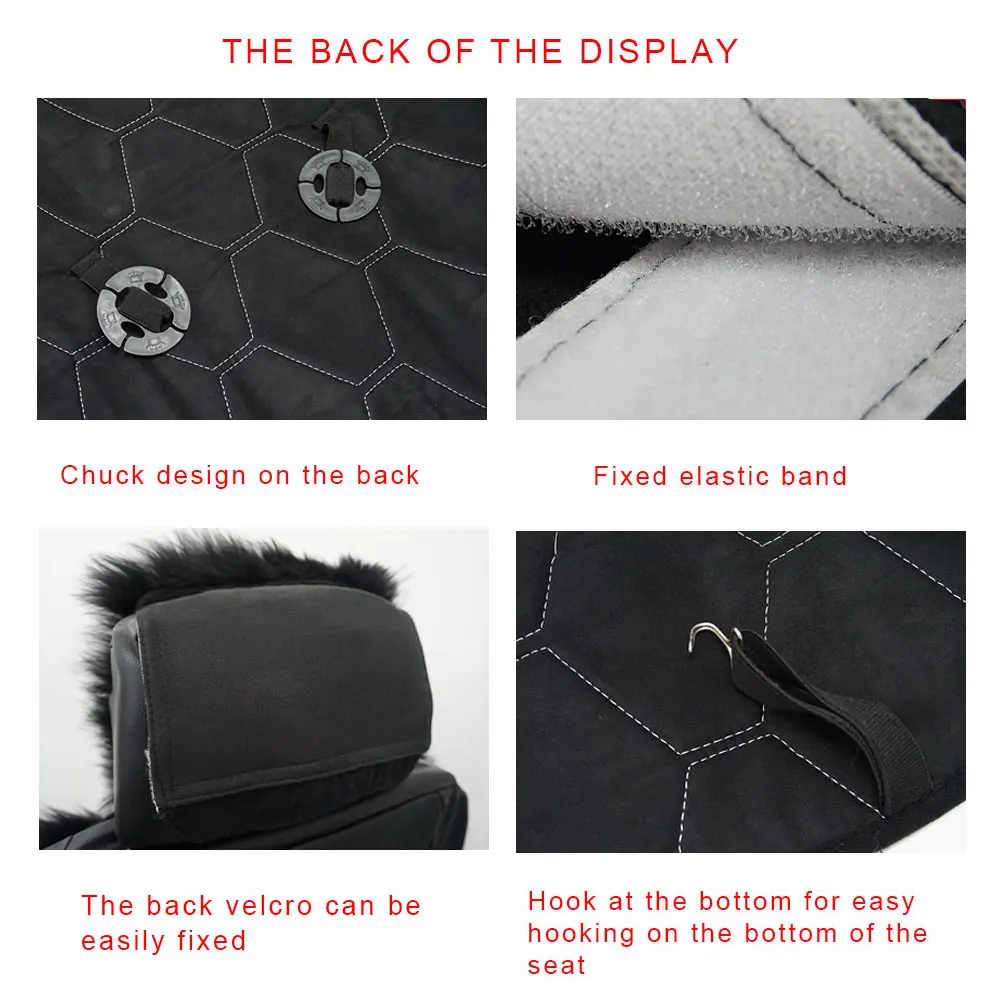 THE BACK OF THE DISPLAY

Chuck design on the back

Fixed elastic band

The back velcro can be easily fixed

Hook at the bottom for easy hooking on the bottom of the seat