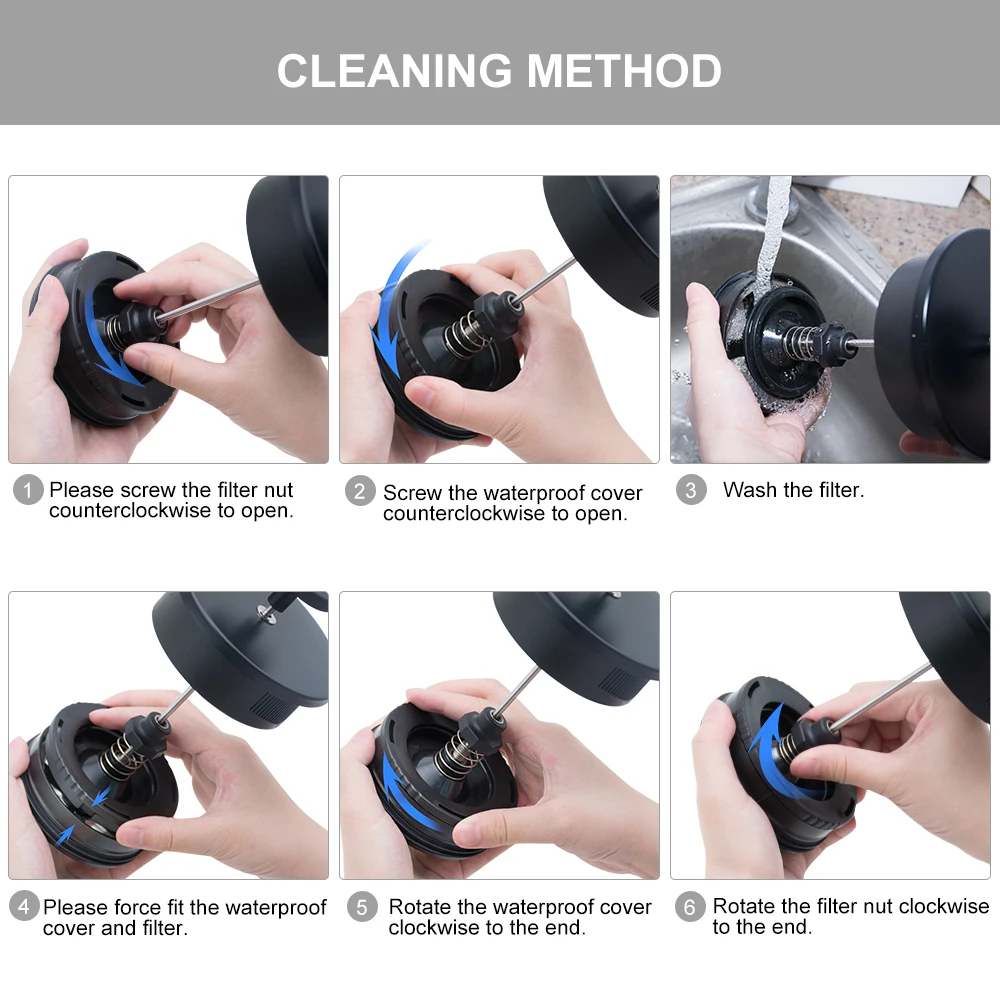 CLEANING METHOD

1 Please screw the filter nut counterclockwise to open.

2 Screw the waterproof cover counterclockwise to open.

3 Wash the filter.

4 Please force fit the waterproof cover and filter.

5 Rotate the waterproof cover clockwise to the end.

6 Rotate the filter nut clockwise to the end.