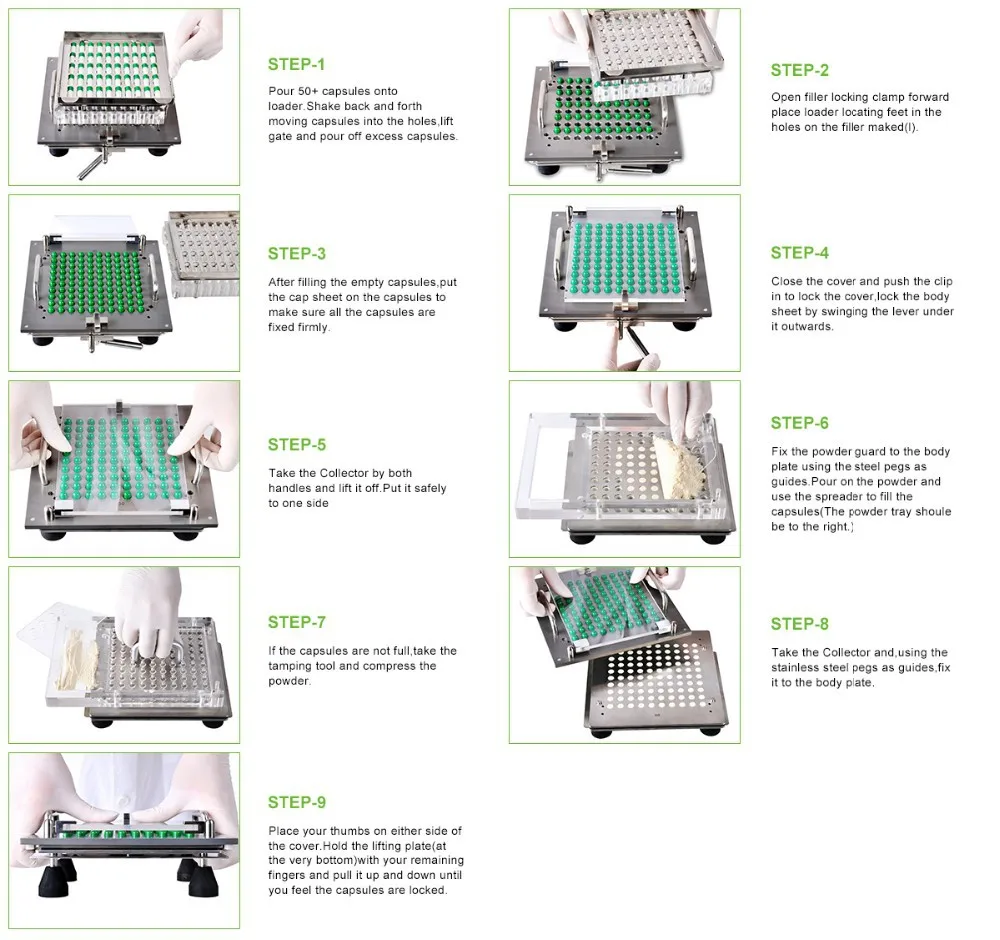 STEP-1

Pour 50+ capsules onto loader.Shake back and forth moving capsules into the holes,lift gate and pour off excess capsules.

STEP-2

Open filler locking clamp forward place loader locating feet in the holes on the filler maked(I).

STEP-3

After filling the empty capsules,put the cap sheet on the capsules to make sure all the capsules are fixed firmly.

STEP-4

Close the cover and push the clip in to lock the cover,lock the body sheet by swinging the lever under it outwards.

STEP-5

Take the Collector by both handles and lift it off.Put it safely to one side

STEP-6

Fix the powder guard to the body plate using the steel pegs as guides.Pour on the powder and use the spreader to fill the capsules(The powder tray shoule be to the right.)

STEP-7

If the capsules are not full,take the tamping tool and compress the powder.

STEP-8

Take the Collector and,using the stainless steel pegs as guides,fix it to the body plate.

STEP-9

Place your thumbs on either side of the cover.Hold the lifting plate(at the very bottom)with your remaining fingers and pull it up and down until you feel the capsules are locked.