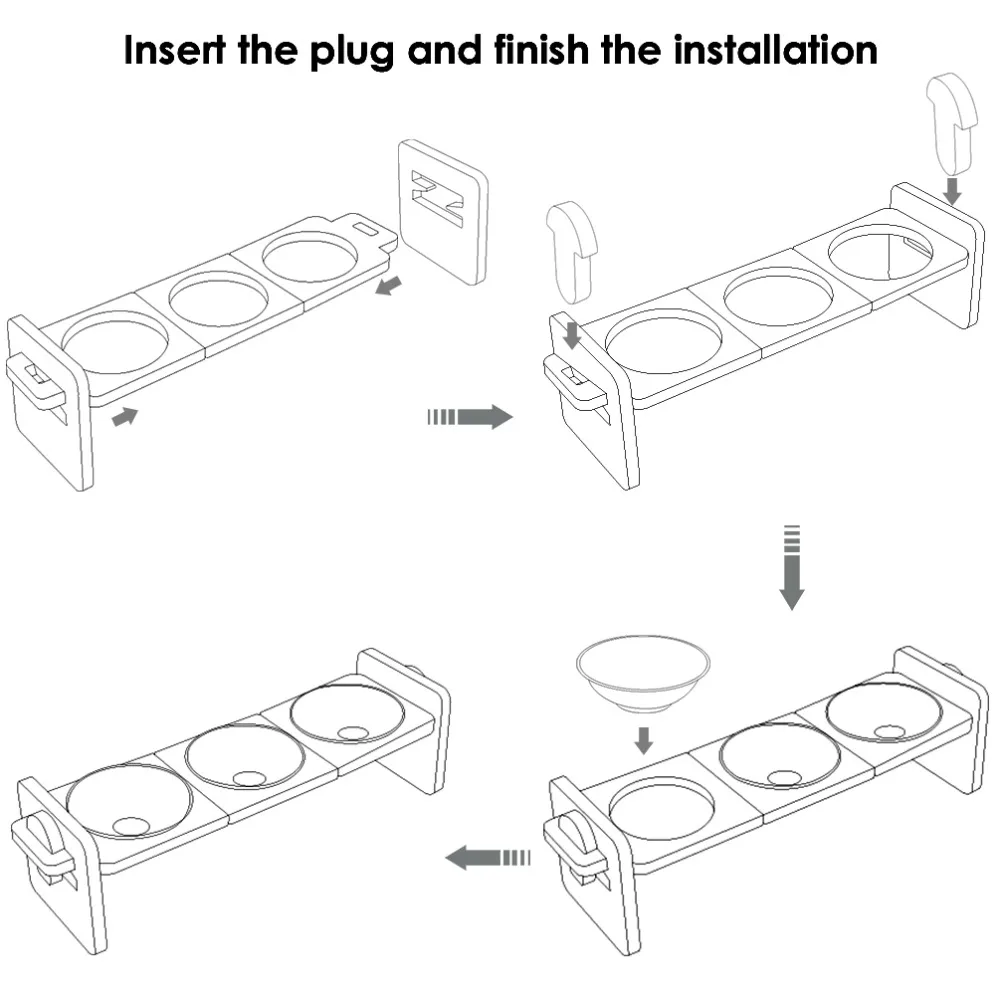 Insert the plug and finish the installation