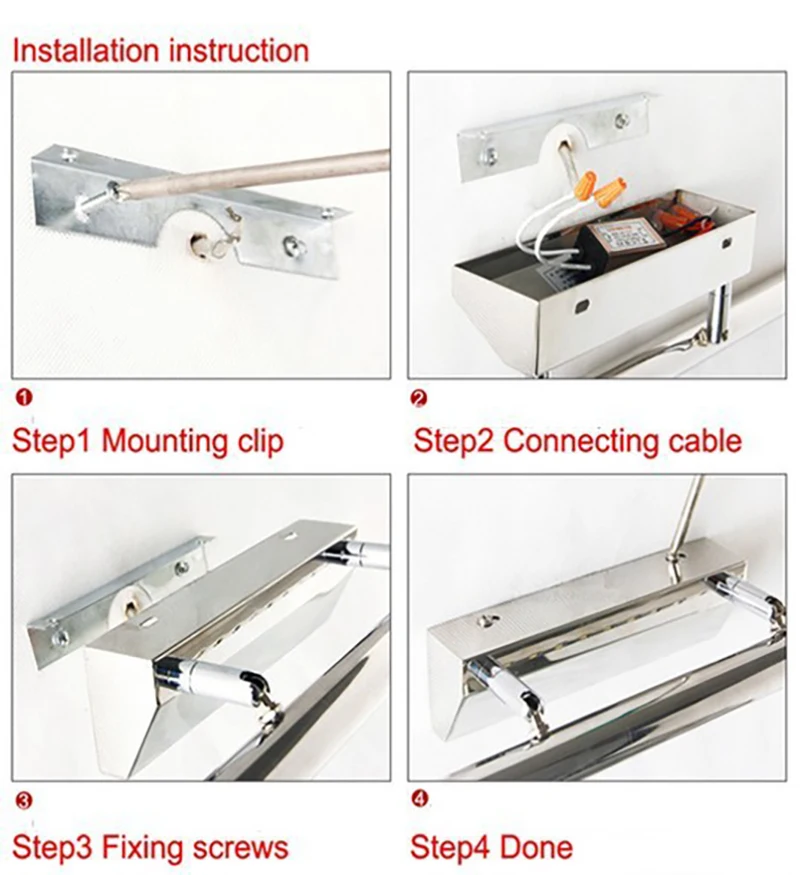 Installation instruction

❶
Step1 Mounting clip

❷
Step2 Connecting cable

❸
Step3 Fixing screws

❹
Step4 Done