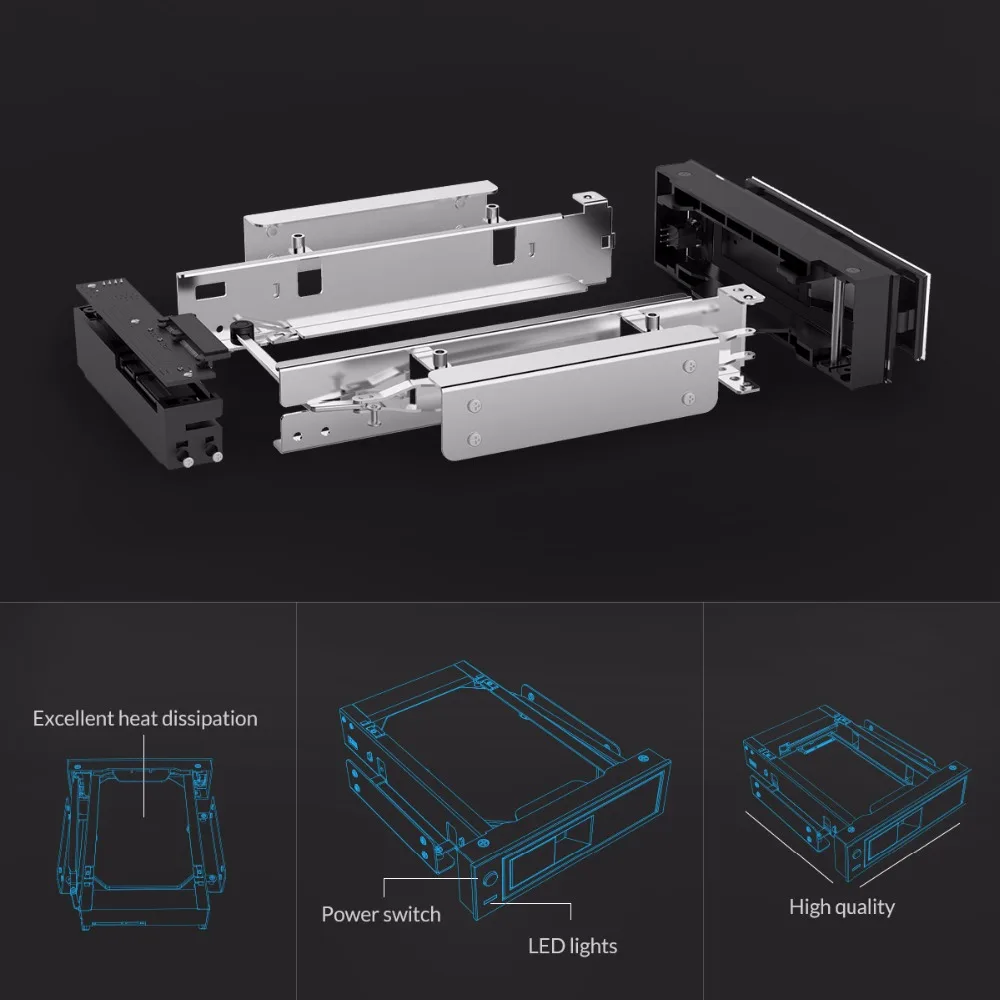 Excellent heat dissipation

Power switch

LED lights

High quality