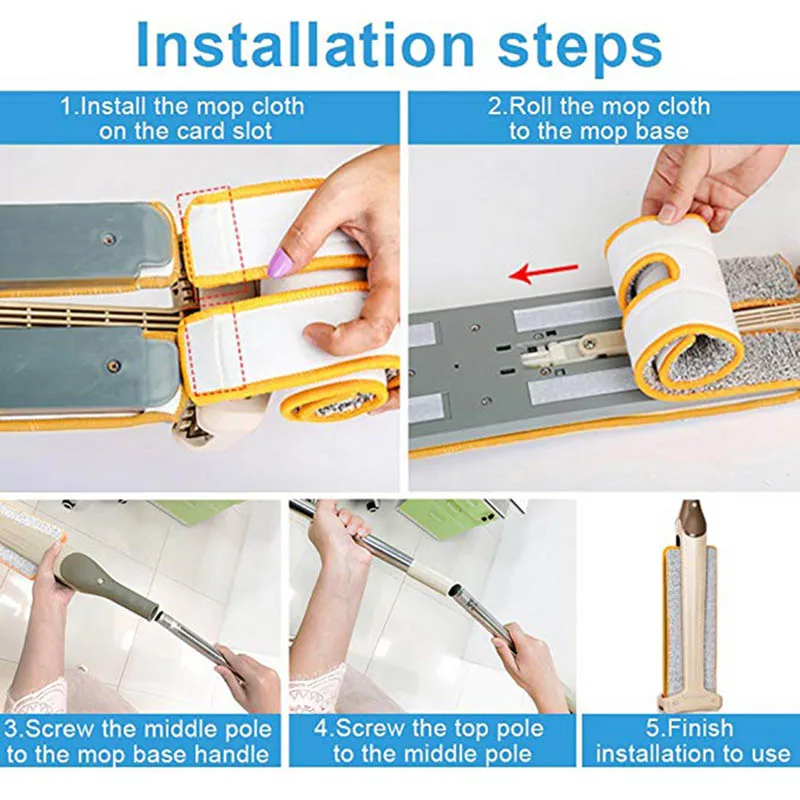 Installation steps

1.Install the mop cloth
on the card slot

2.Roll the mop cloth
to the mop base

3.Screw the middle pole
to the mop base handle

4.Screw the top pole
to the middle pole

5.Finish
installation to use