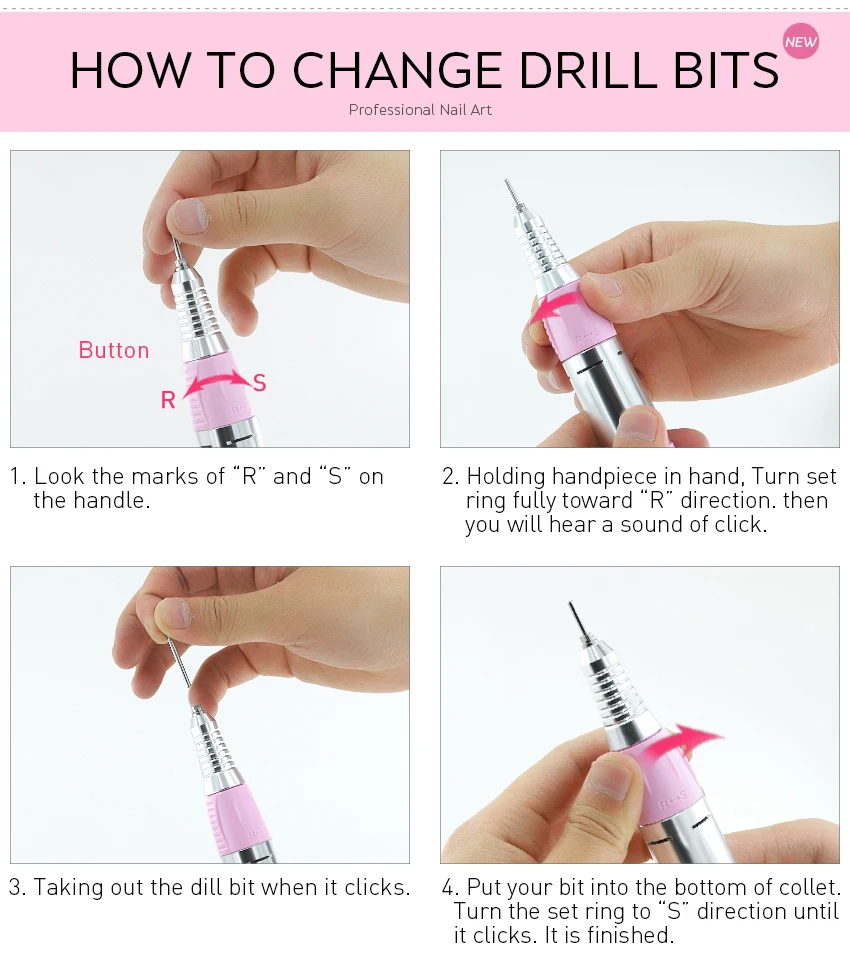 HOW TO CHANGE DRILL BITS

NEW

Professional Nail Art

Button

R

S

1. Look the marks of "R" and "S" on the handle.

2. Holding handpiece in hand, Turn set ring fully toward "R" direction. then you will hear a sound of click.

3. Taking out the dill bit when it clicks.

4. Put your bit into the bottom of collet. Turn the set ring to "S" direction until it clicks. It is finished.