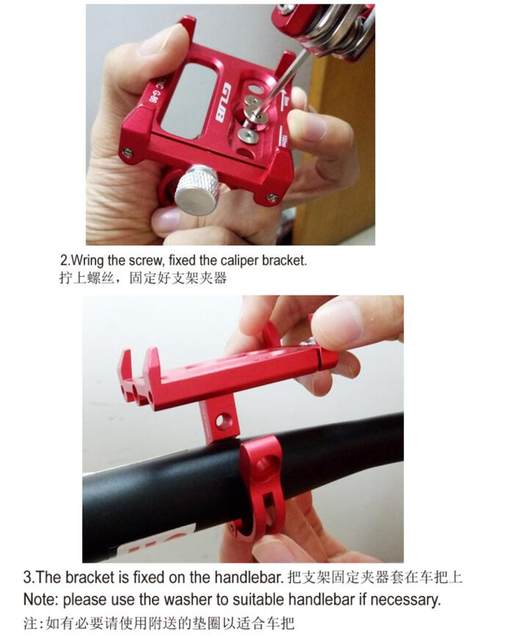 GUB

G-86

2.Wring the screw, fixed the caliper bracket.
拧上螺丝，固定好支架夹器

3.The bracket is fixed on the handlebar. 把支架固定夹器套在车把上
Note: please use the washer to suitable handlebar if necessary.
注:如有必要请使用附送的垫圈以适合车把