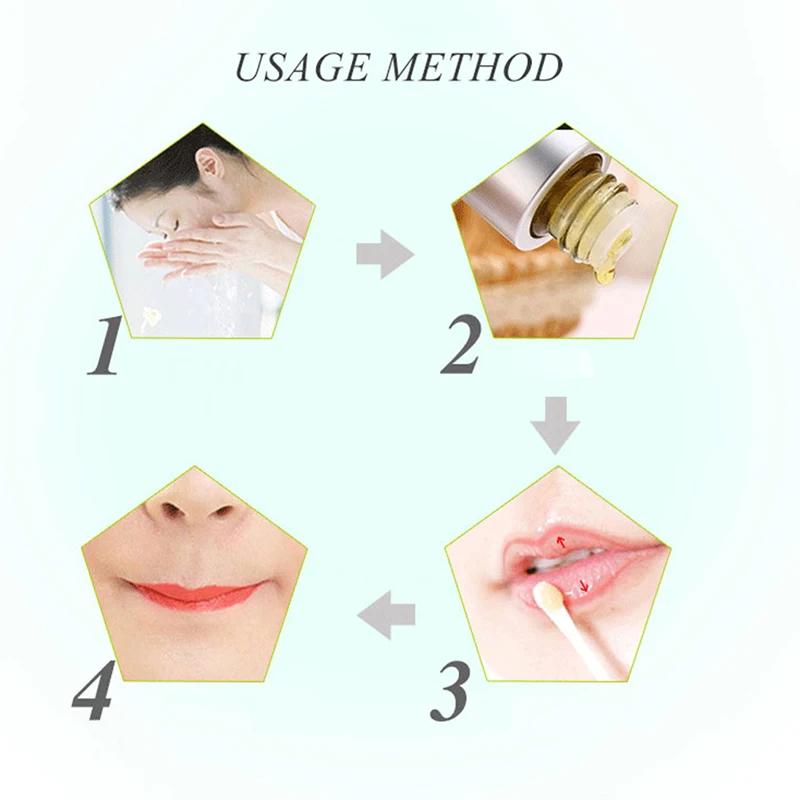 USAGE METHOD

1

2

3

4