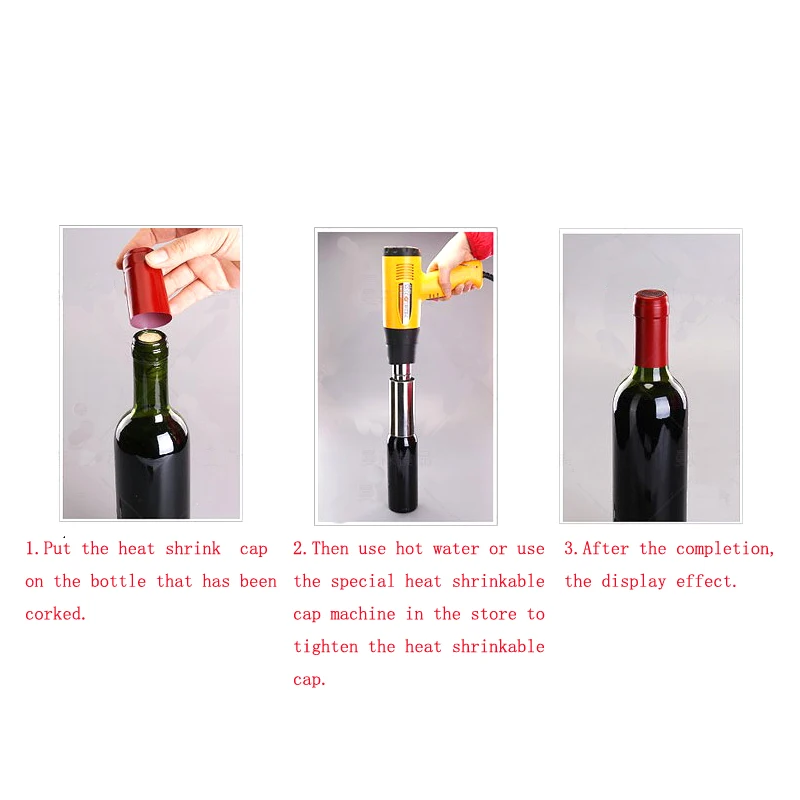 1.Put the heat shrink cap on the bottle that has been corked.

2.Then use hot water or use the special heat shrinkable cap machine in the store to tighten the heat shrinkable cap.

3.After the completion, the display effect.