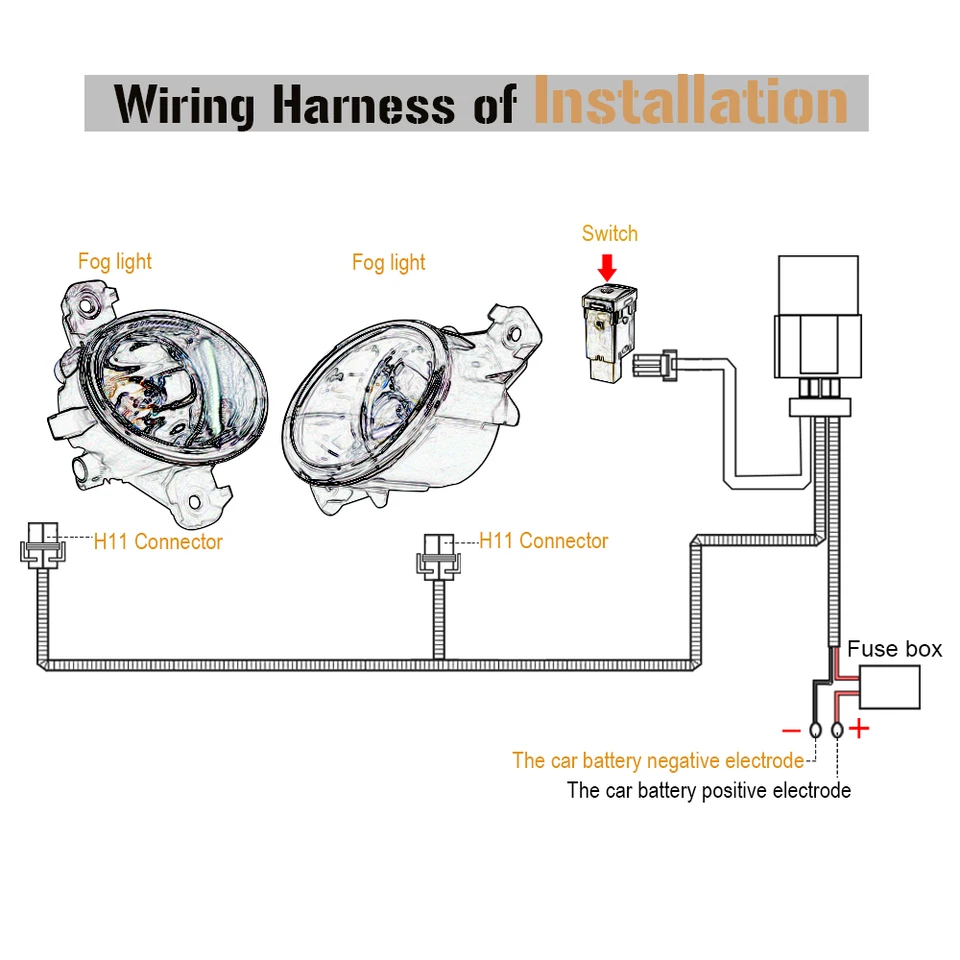 Wiring Harness of Installation

Fog light

Fog light

Switch

H11 Connector

H11 Connector

Fuse box

−

+

The car battery negative electrode

The car battery positive electrode