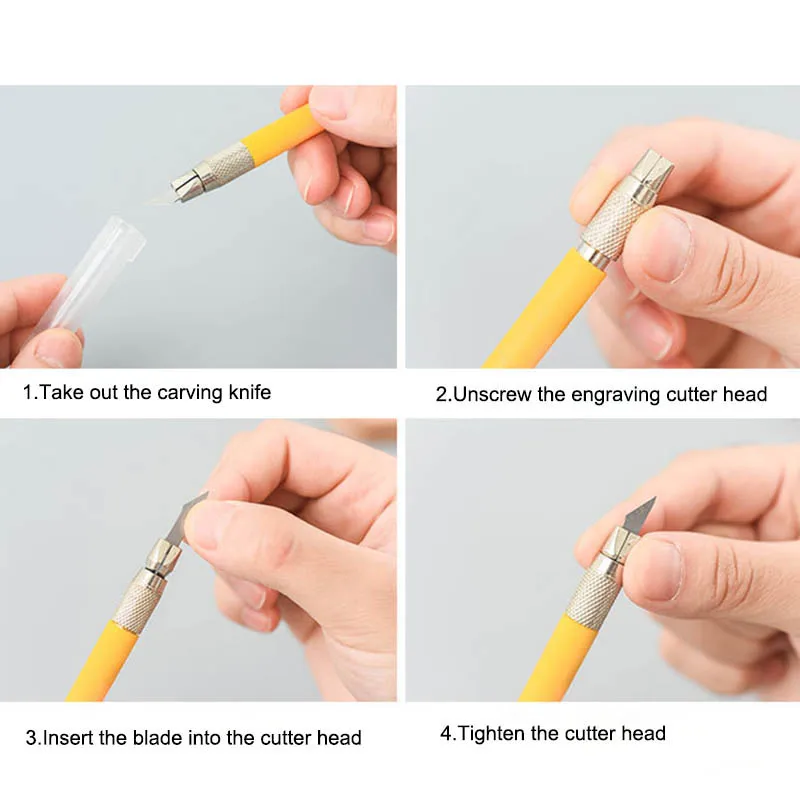 1.Take out the carving knife

2.Unscrew the engraving cutter head

3.Insert the blade into the cutter head

4.Tighten the cutter head