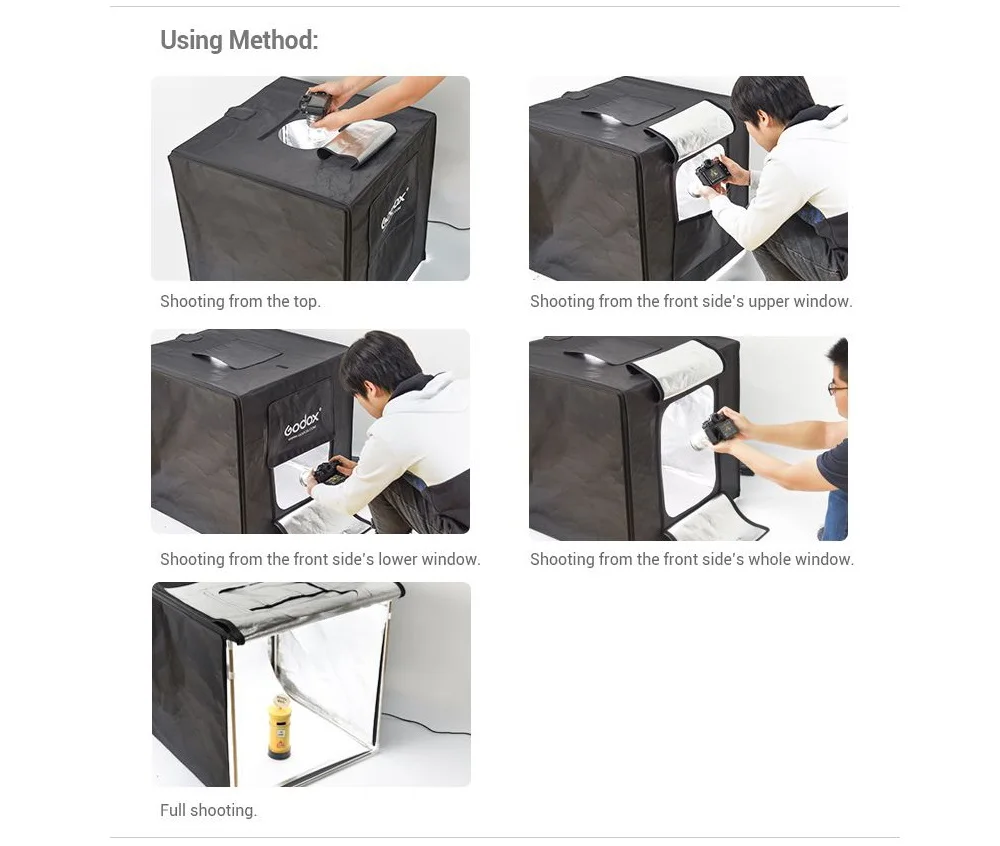 Using Method:

Godox

Shooting from the top.

Shooting from the front side's upper window.

Godox

Shooting from the front side's lower window.

Shooting from the front side's whole window.

Full shooting.