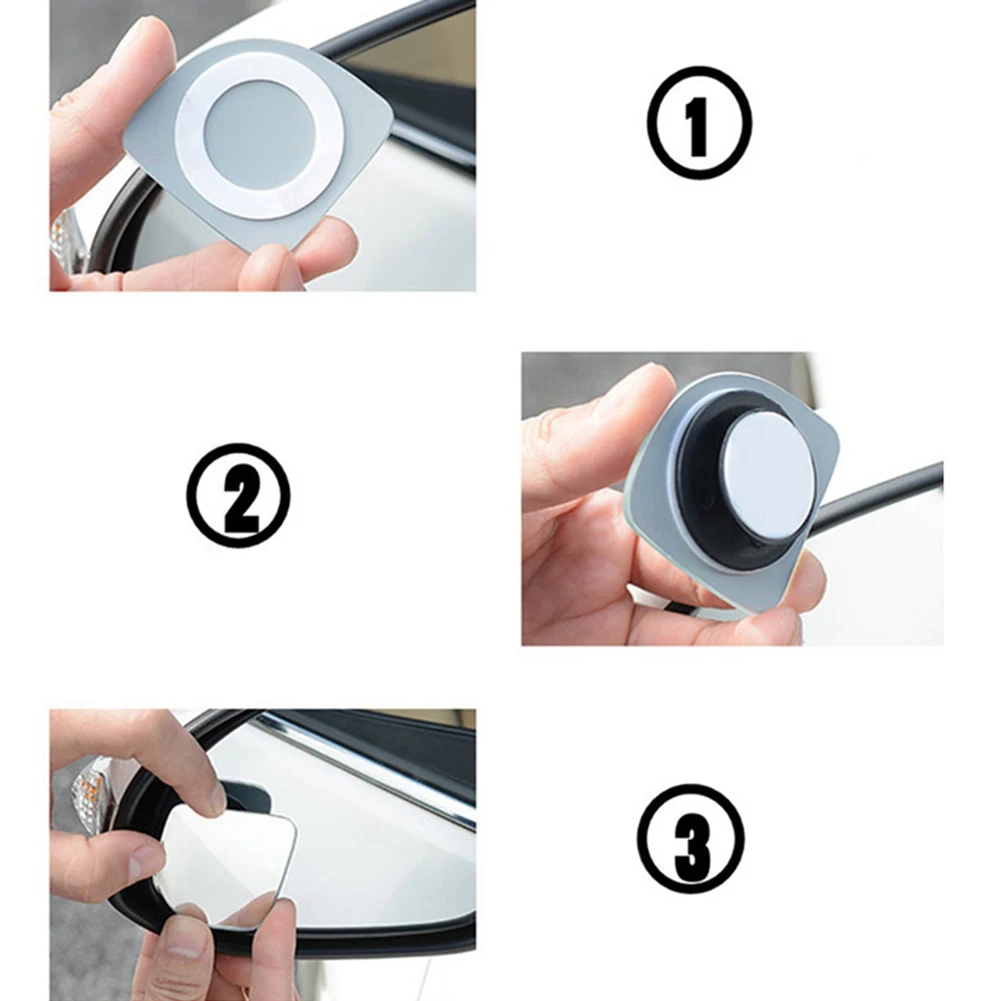 ①

②

③