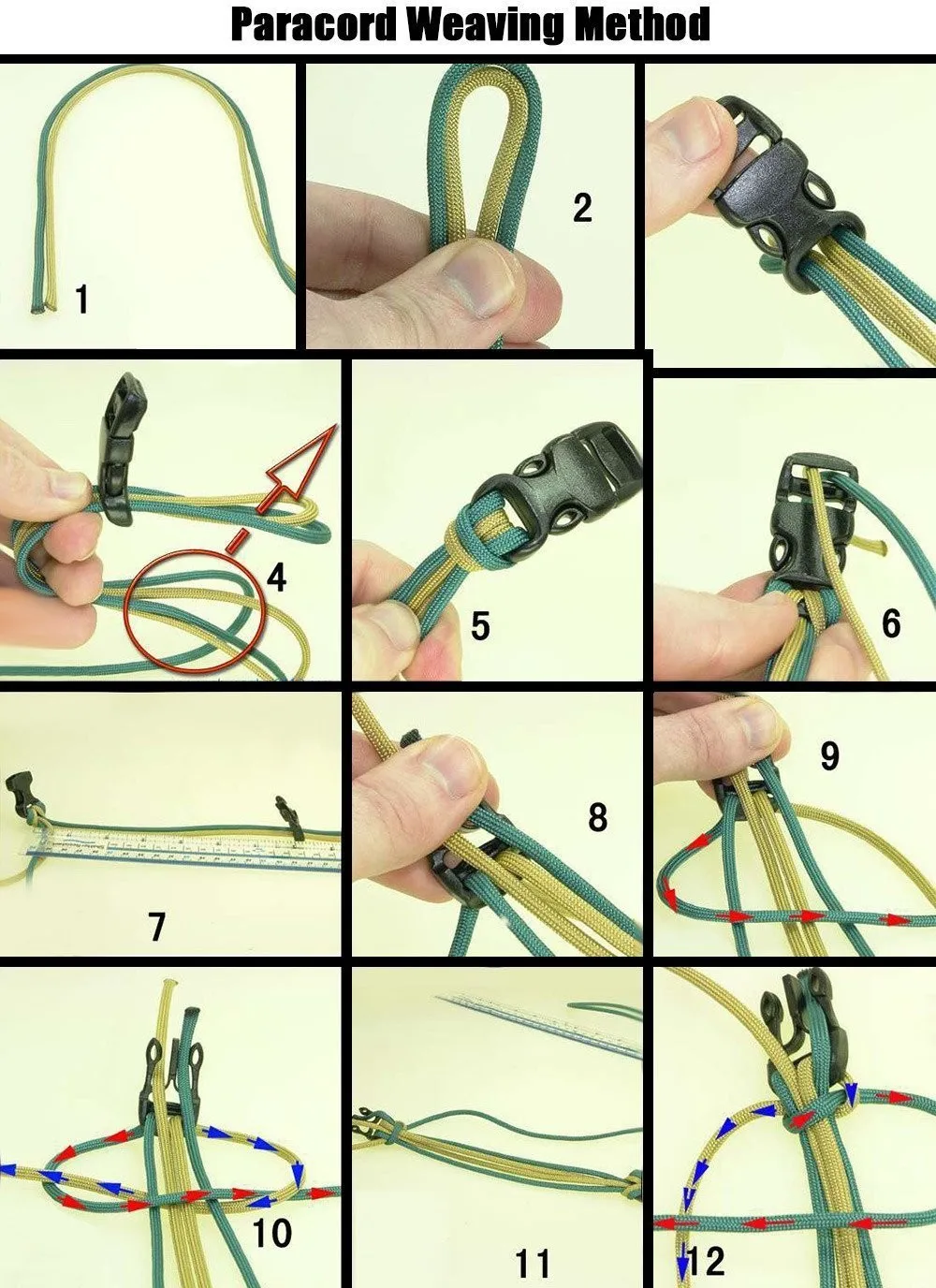 Paracord Weaving Method

1

2

4

5

6

7

8

9

10

11

12