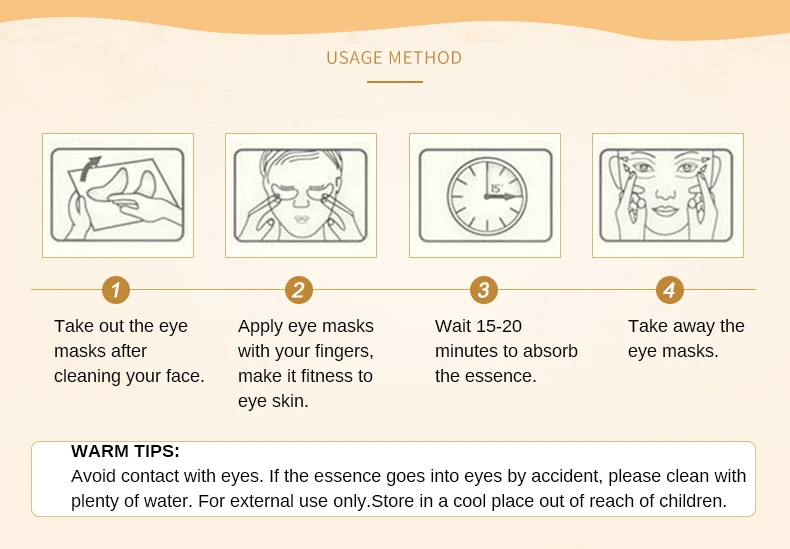 USAGE METHOD

15'

1

Take out the eye masks after cleaning your face.

2

Apply eye masks with your fingers, make it fitness to eye skin.

3

Wait 15-20 minutes to absorb the essence.

4

Take away the eye masks.

WARM TIPS:
Avoid contact with eyes. If the essence goes into eyes by accident, please clean with plenty of water. For external use only.Store in a cool place out of reach of children.