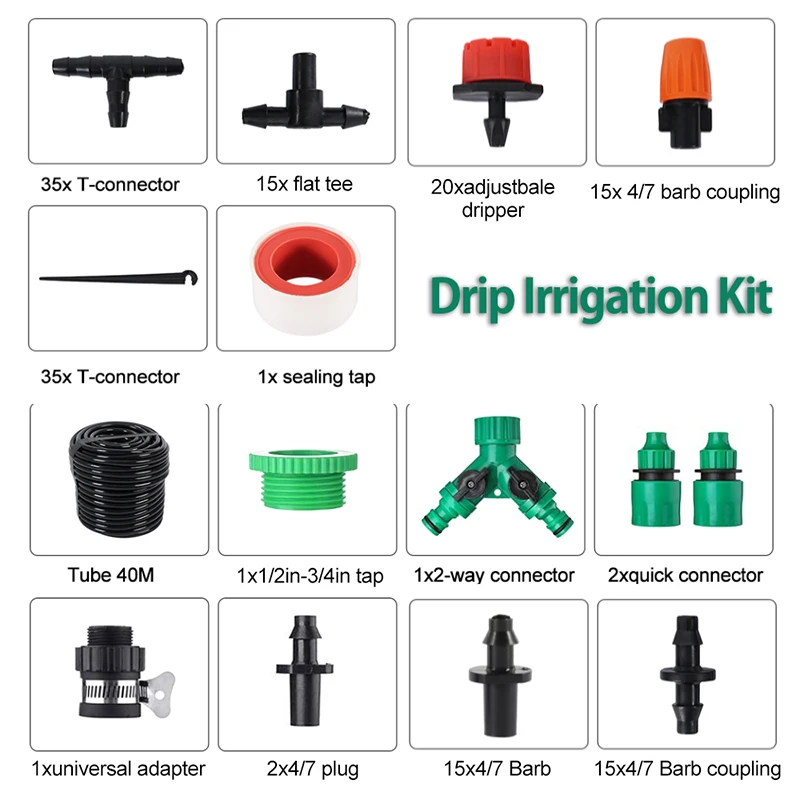 35x T-connector

15x flat tee

20xadjustbale dripper

15x 4/7 barb coupling

35x T-connector

1x sealing tap

Drip Irrigation Kit

Tube 40M

1x1/2in-3/4in tap

1x2-way connector

2xquick connector

1xuniversal adapter

2x4/7 plug

15x4/7 Barb

15x4/7 Barb coupling