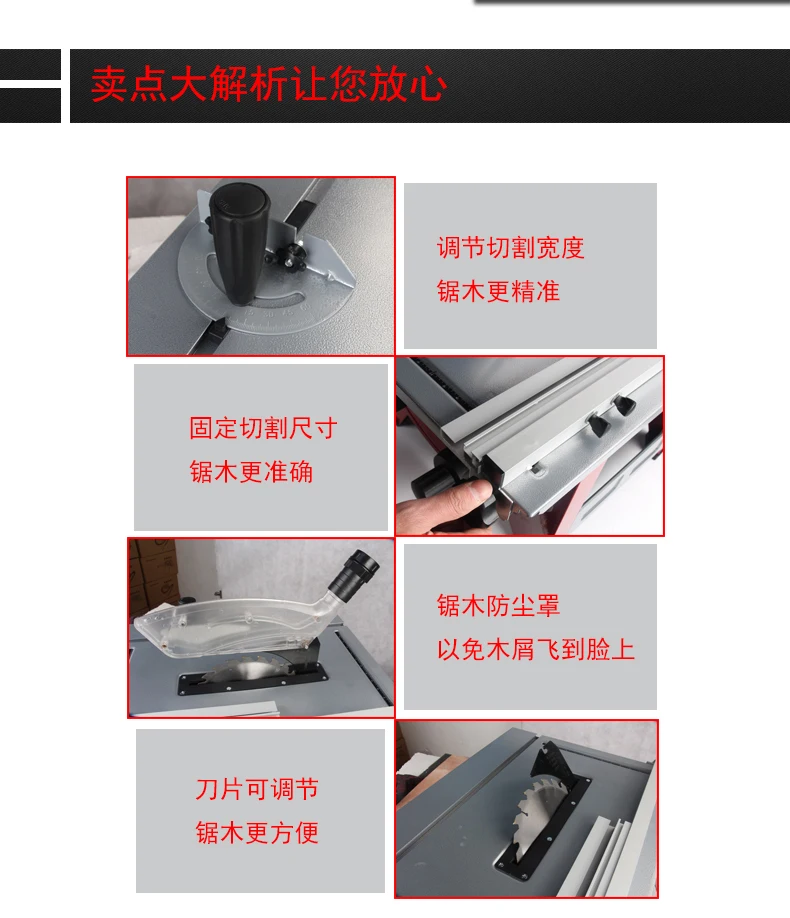 卖点大解析让您放心

调节切割宽度
锯木更精准

固定切割尺寸
锯木更准确

锯木防尘罩
以免木屑飞到脸上

刀片可调节
锯木更方便