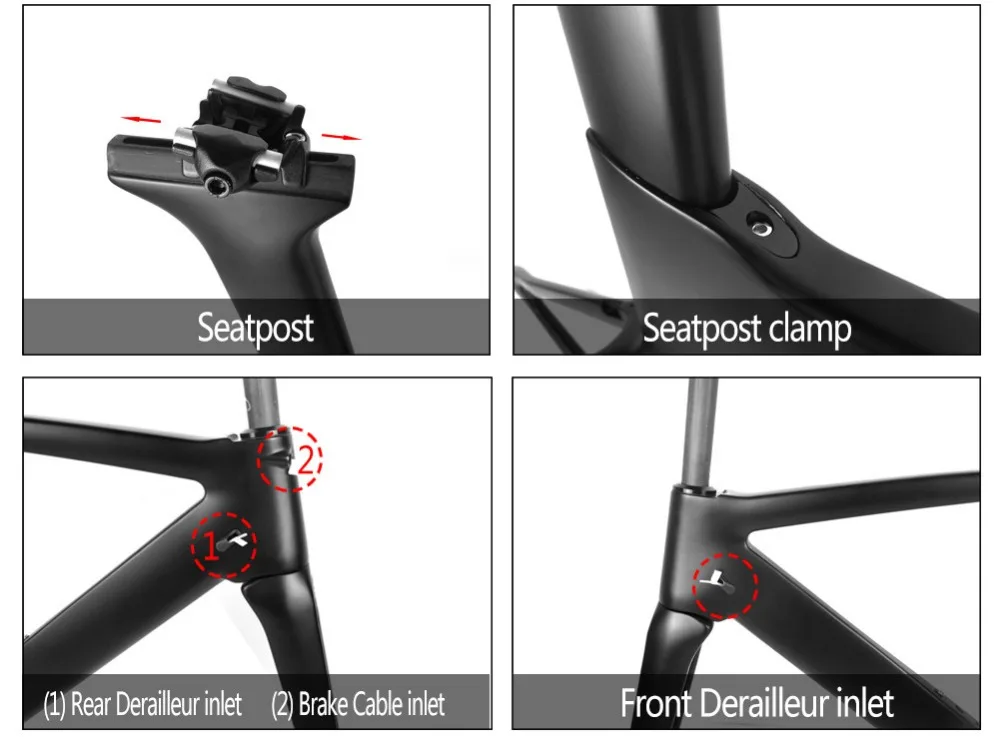 Seatpost

Seatpost clamp

2

1

(1) Rear Derailleur inlet (2) Brake Cable inlet

Front Derailleur inlet