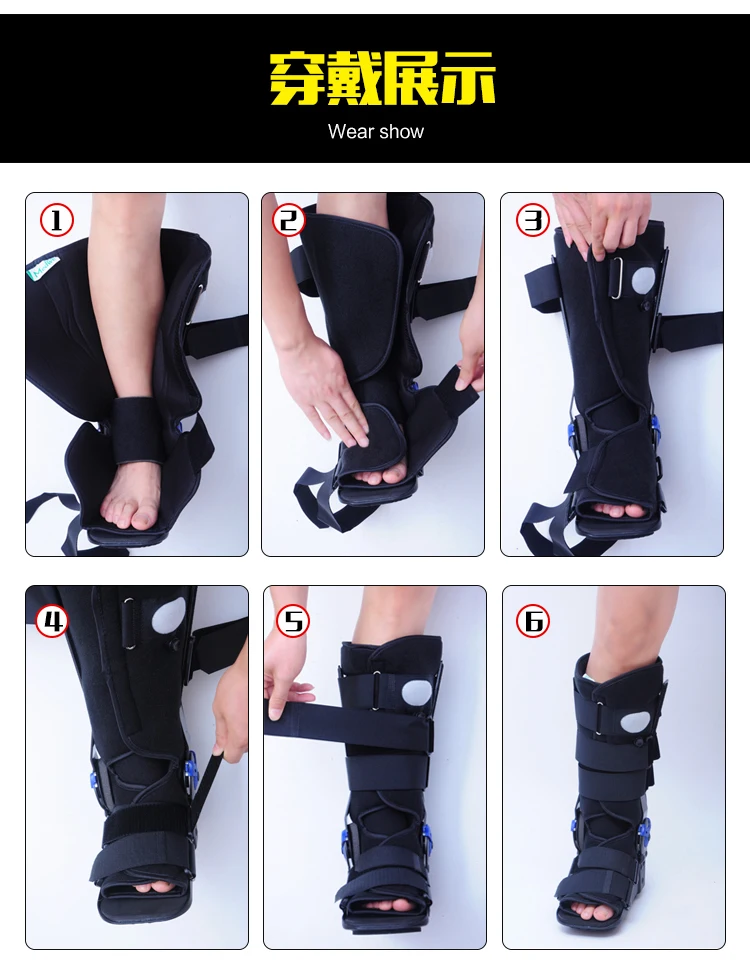 穿戴展示

Wear show

1

2

3

4

5

6