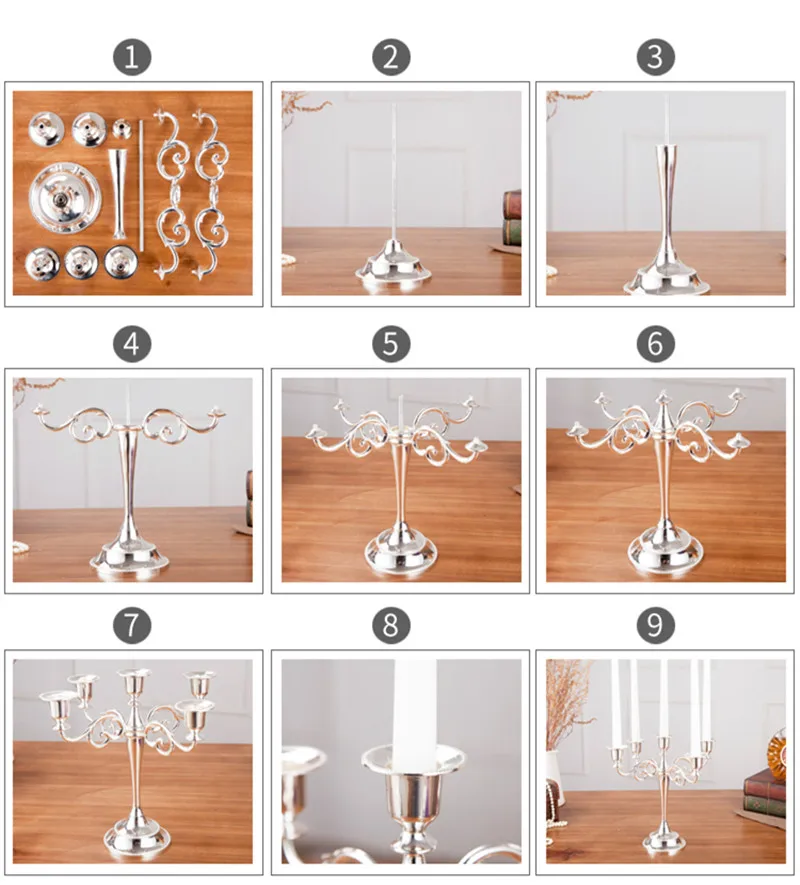 1

2

3

4

5

6

7

8

9