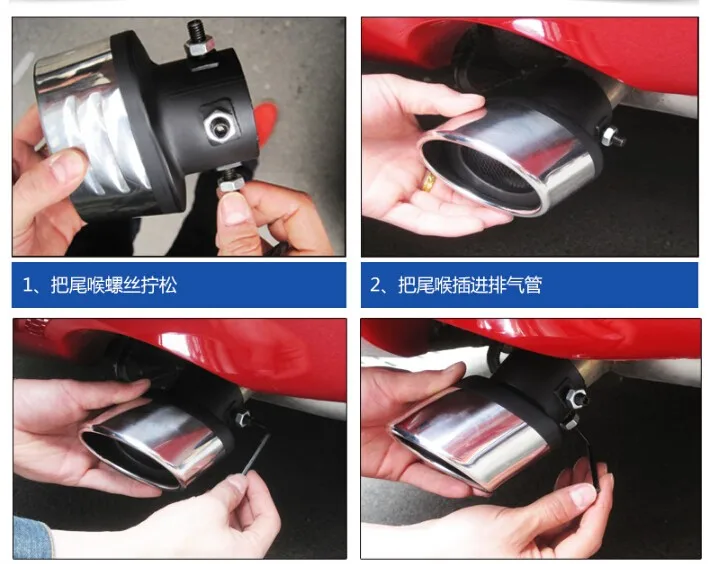 1、把尾喉螺丝拧松

2、把尾喉插进排气管