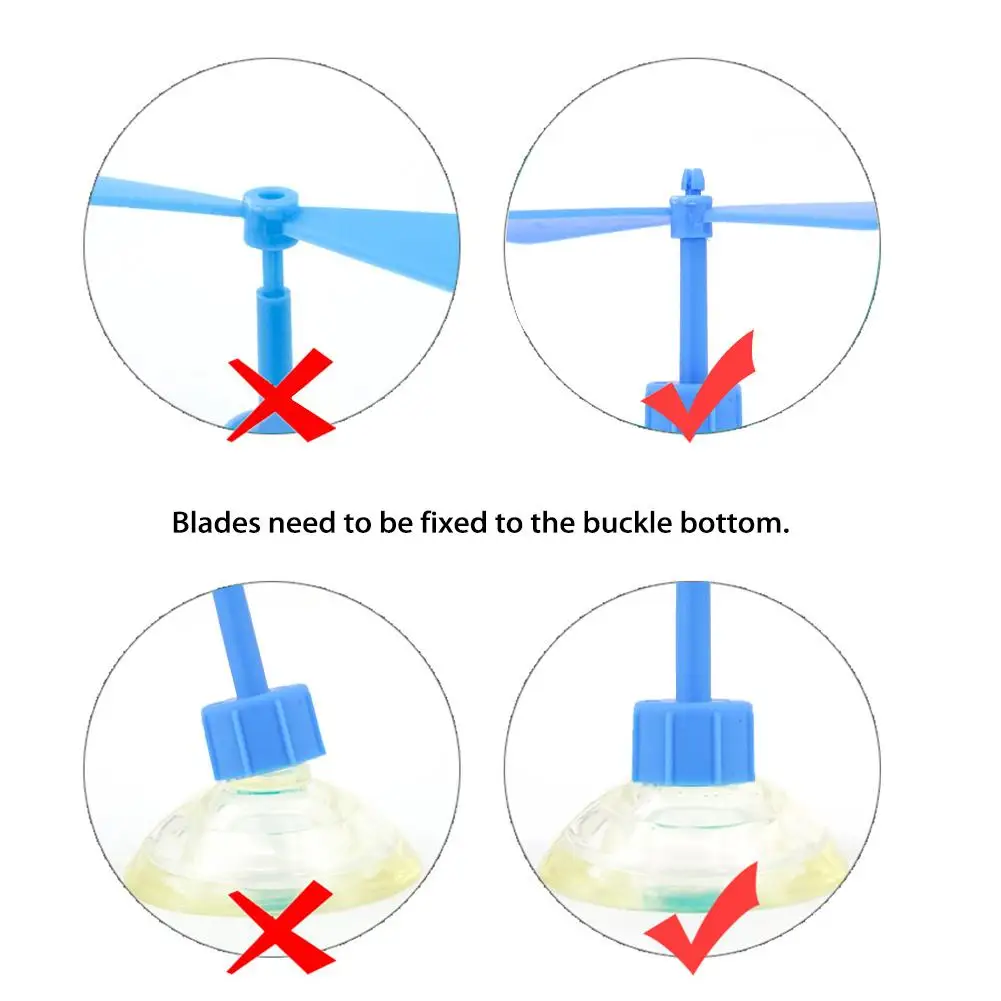 Blades need to be fixed to the buckle bottom.