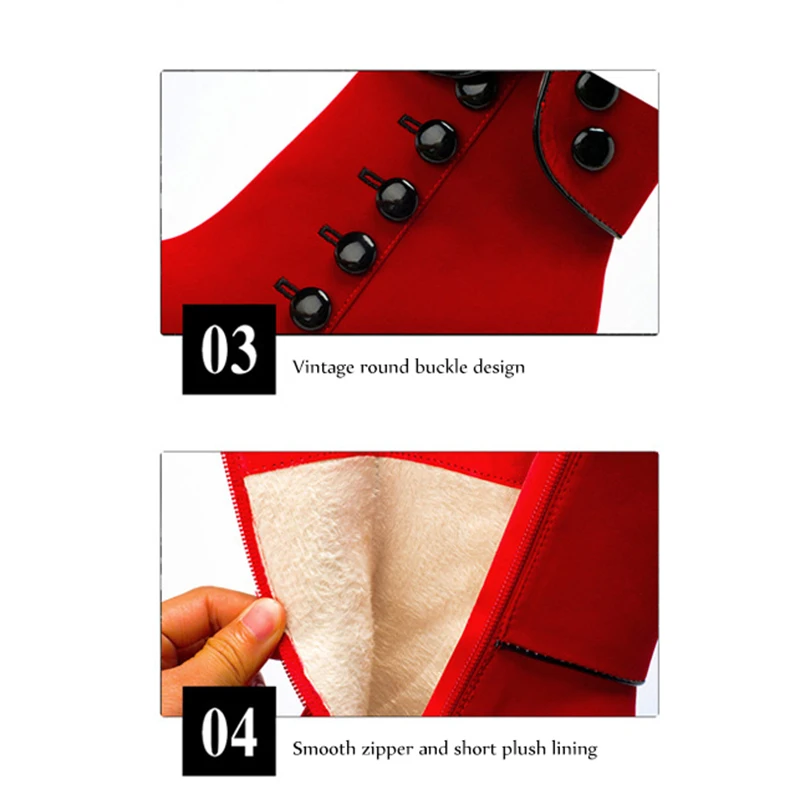 03

Vintage round buckle design

04

Smooth zipper and short plush lining