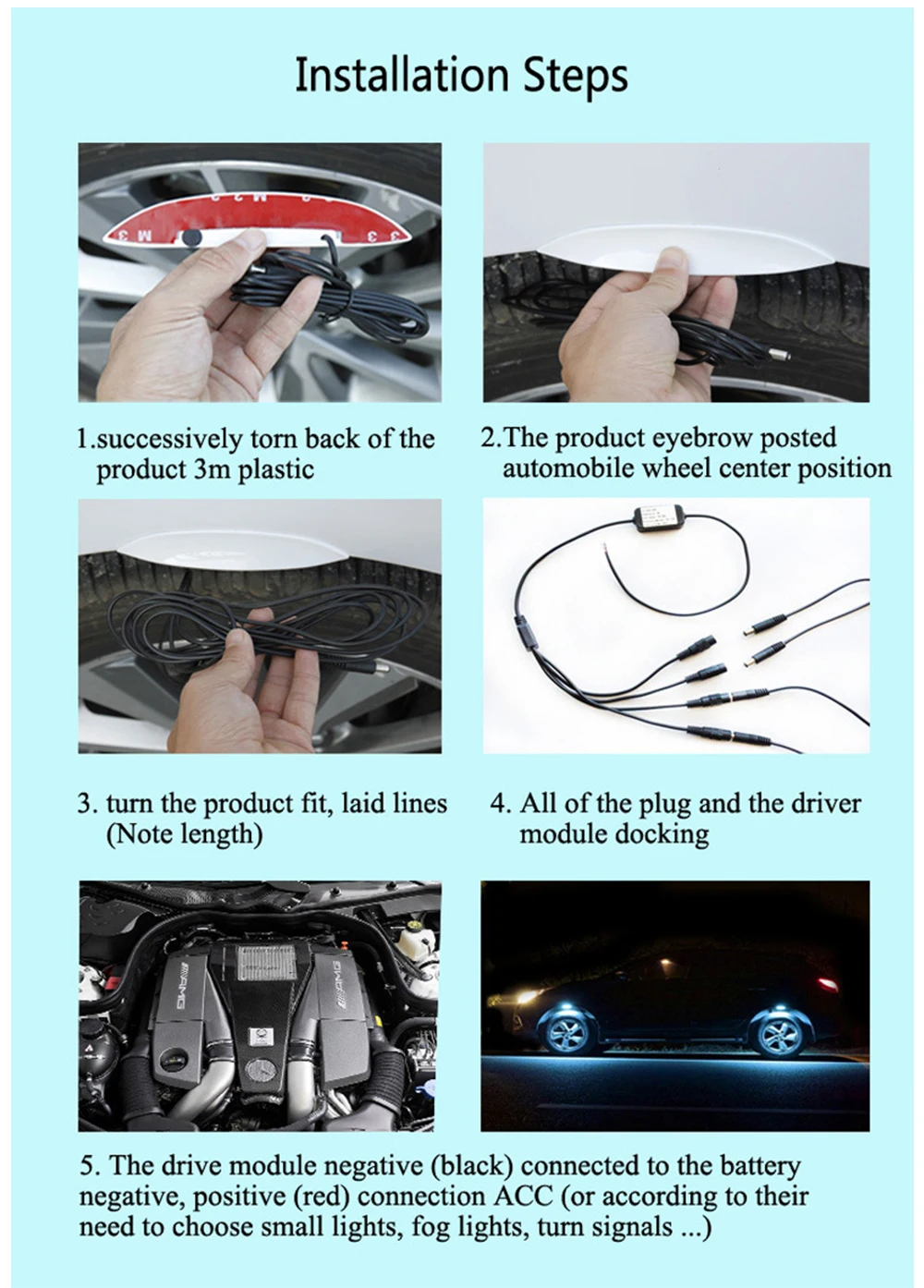 Installation Steps

1.successively torn back of the product 3m plastic

2.The product eyebrow posted automobile wheel center position

3. turn the product fit, laid lines (Note length)

4. All of the plug and the driver module docking

AMG

AMG

5. The drive module negative (black) connected to the battery negative, positive (red) connection ACC (or according to their need to choose small lights, fog lights, turn signals ...)