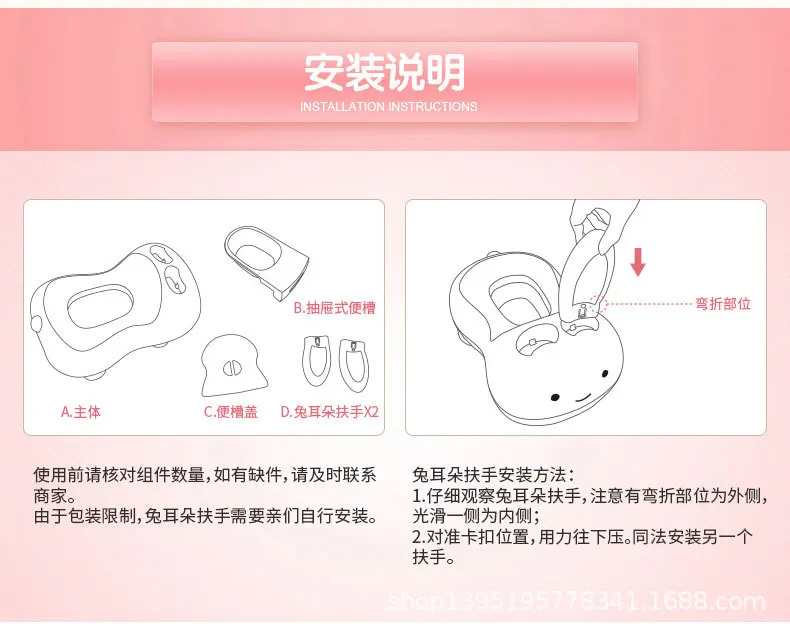 安装说明
INSTALLATION INSTRUCTIONS

B.抽屉式便槽

A.主体

C.便槽盖

D.兔耳朵扶手X2

弯折部位

使用前请核对组件数量，如有缺件，请及时联系商家。
由于包装限制，兔耳朵扶手需要亲们自行安装。

兔耳朵扶手安装方法：
1.仔细观察兔耳朵扶手，注意有弯折部位为外侧，光滑一侧为内侧；
2.对准卡扣位置，用力往下压。同法安装另一个扶手。

shop1395195778341.1688.com