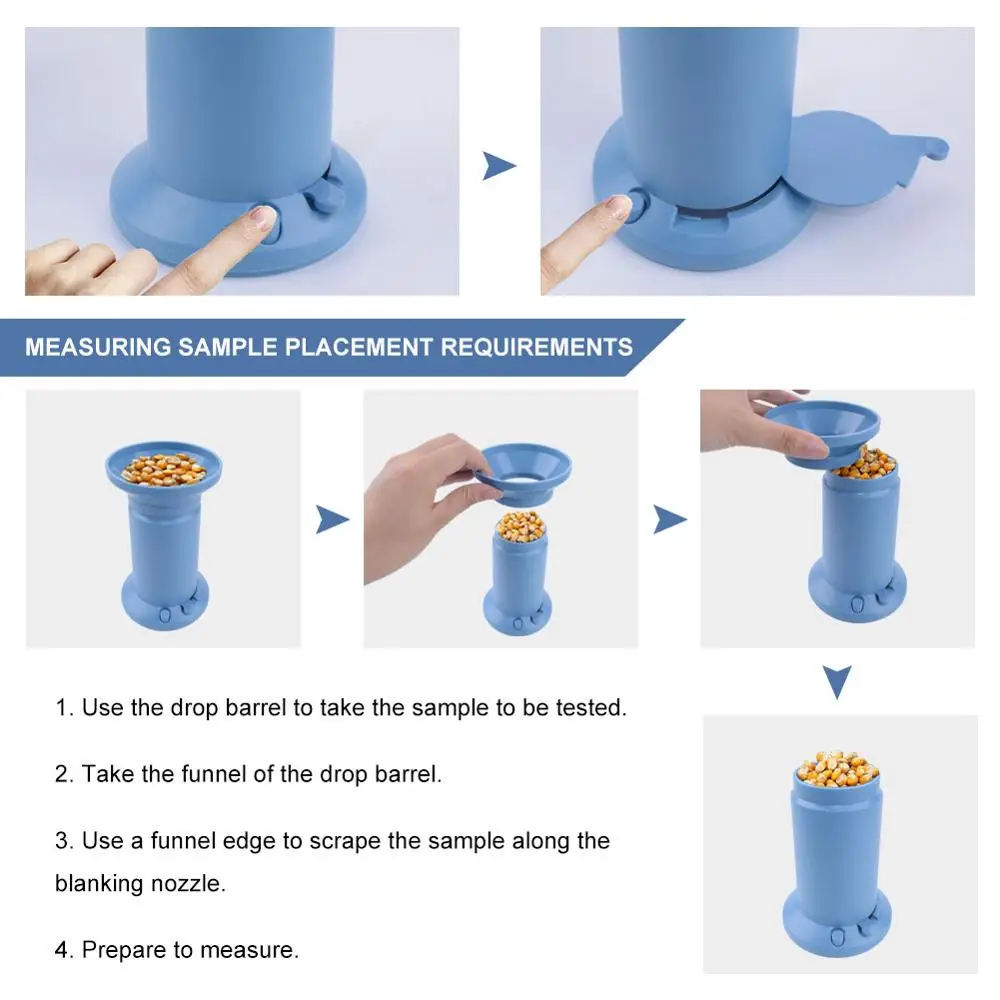 MEASURING SAMPLE PLACEMENT REQUIREMENTS

1. Use the drop barrel to take the sample to be tested.

2. Take the funnel of the drop barrel.

3. Use a funnel edge to scrape the sample along the blanking nozzle.

4. Prepare to measure.