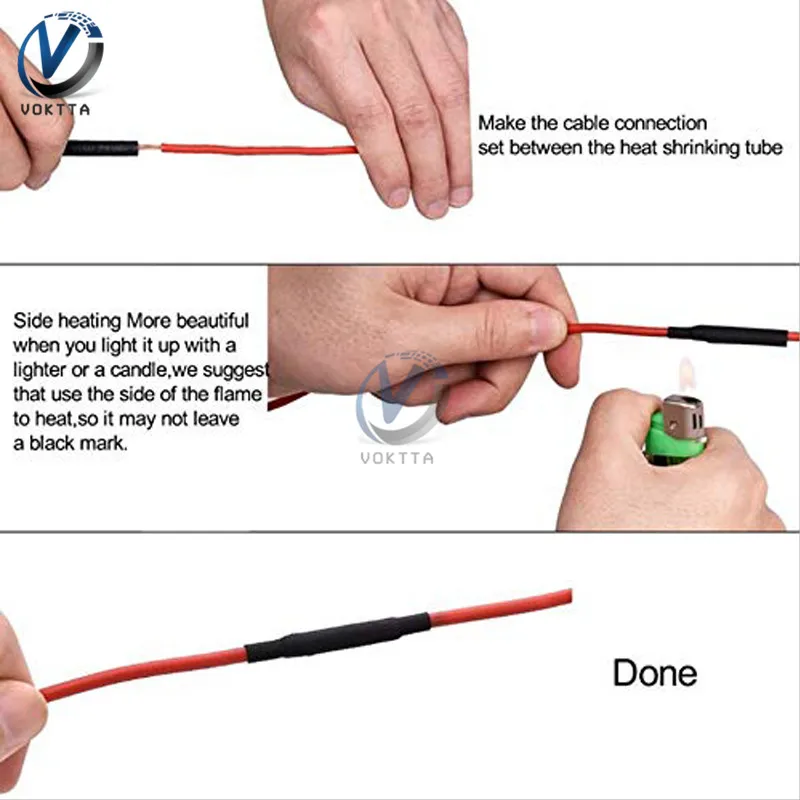 VOKTTA

Make the cable connection set between the heat shrinking tube

Side heating More beautiful when you light it up with a lighter or a candle,we suggest that use the side of the flame to heat,so it may not leave a black mark.

VOKTTA

Done