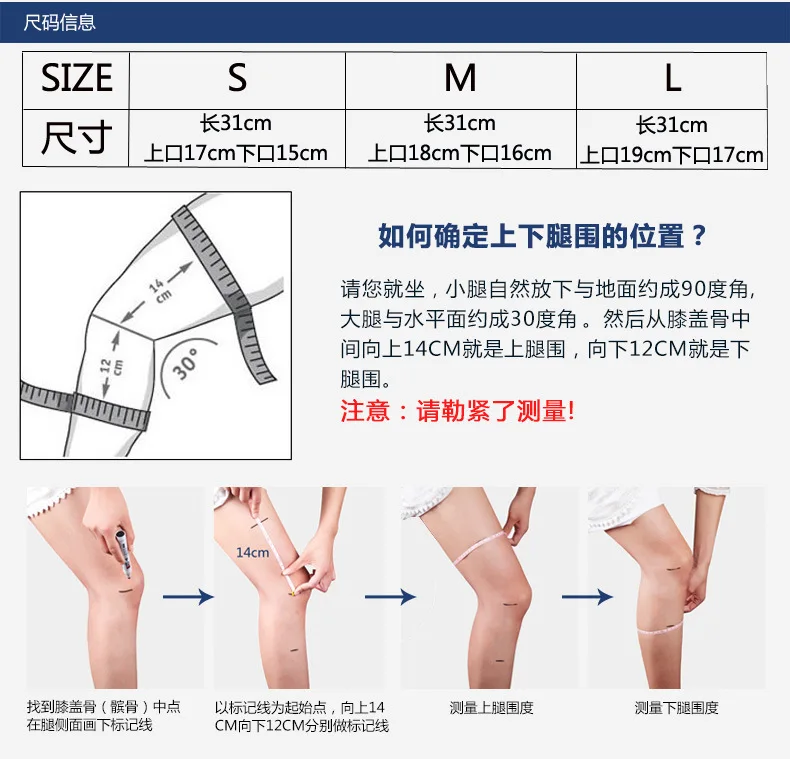 尺码信息

| SIZE | S | M | L |
|---|---|---|---|
| 尺寸 | 长31cm 上口17cm下口15cm | 长31cm 上口18cm下口16cm | 长31cm 上口19cm下口17cm |

14 cm

12 cm

30°

如何确定上下腿围的位置？

请您就坐，小腿自然放下与地面约成90度角，大腿与水平面约成30度角。然后从膝盖骨中间向上14CM就是上腿围，向下12CM就是下腿围。

注意：请勒紧了测量!

14cm

找到膝盖骨（髌骨）中点在腿侧面画下标记线

以标记线为起始点，向上14CM向下12CM分别做标记线

测量上腿围度

测量下腿围度