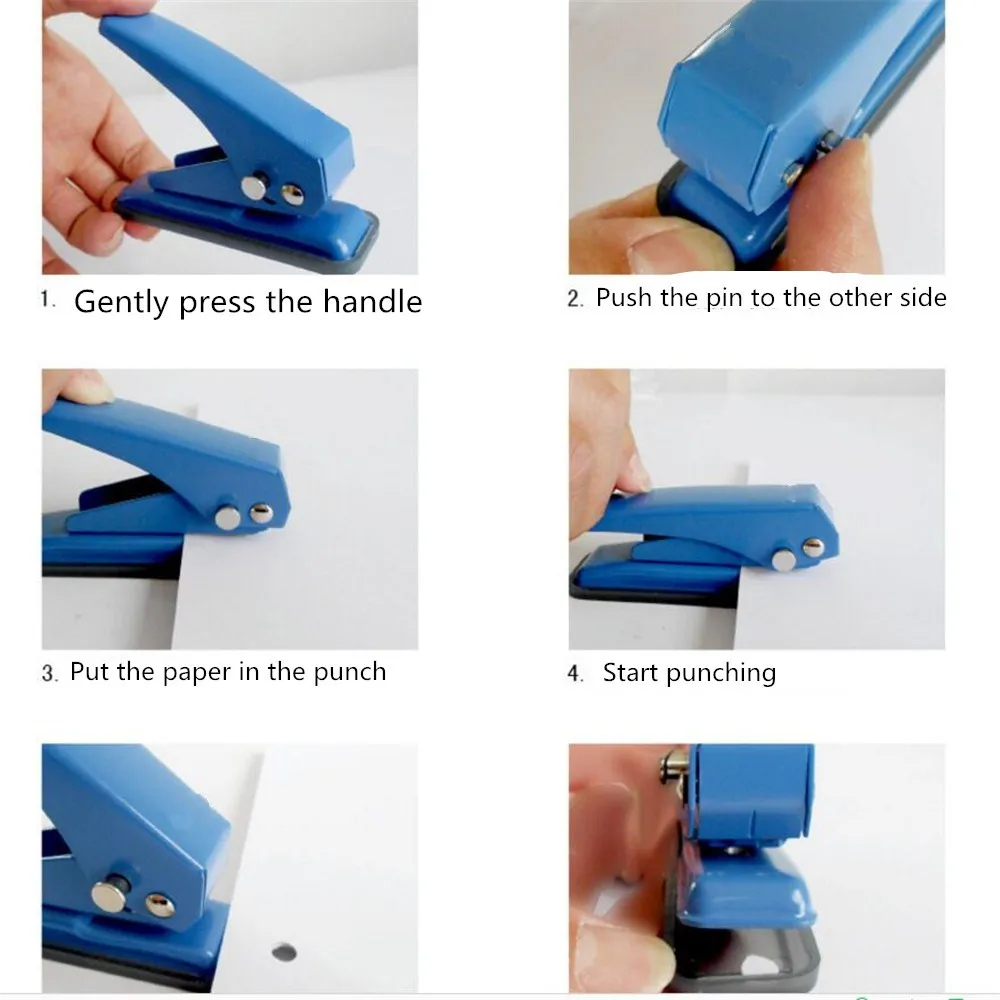 1. Gently press the handle

2. Push the pin to the other side

3. Put the paper in the punch

4. Start punching