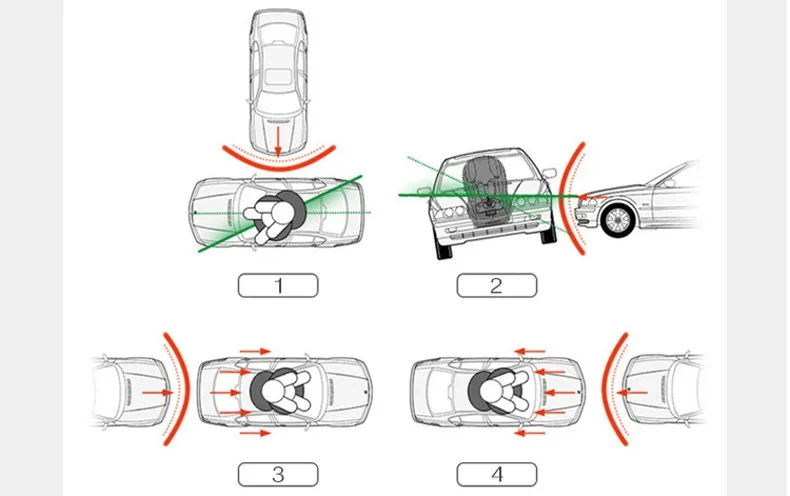 1

2

3

4