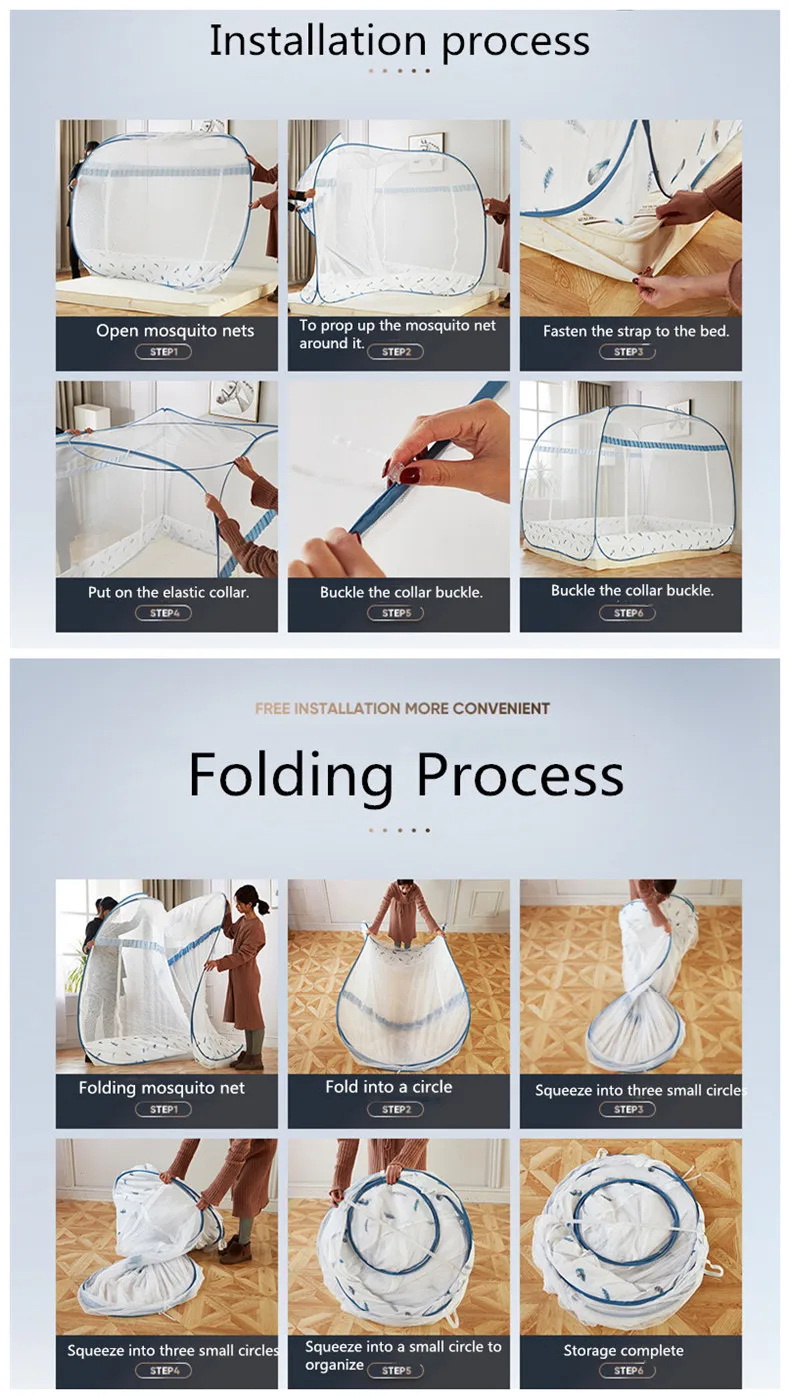 Installation process

Open mosquito nets
STEP1

To prop up the mosquito net around it.
STEP2

Fasten the strap to the bed.
STEP3

Put on the elastic collar.
STEP4

Buckle the collar buckle.
STEP5

Buckle the collar buckle.
STEP6

FREE INSTALLATION MORE CONVENIENT

Folding Process

Folding mosquito net
STEP1

Fold into a circle
STEP2

Squeeze into three small circles
STEP3

Squeeze into three small circles
STEP4

Squeeze into a small circle to organize
STEP5

Storage complete
STEP6